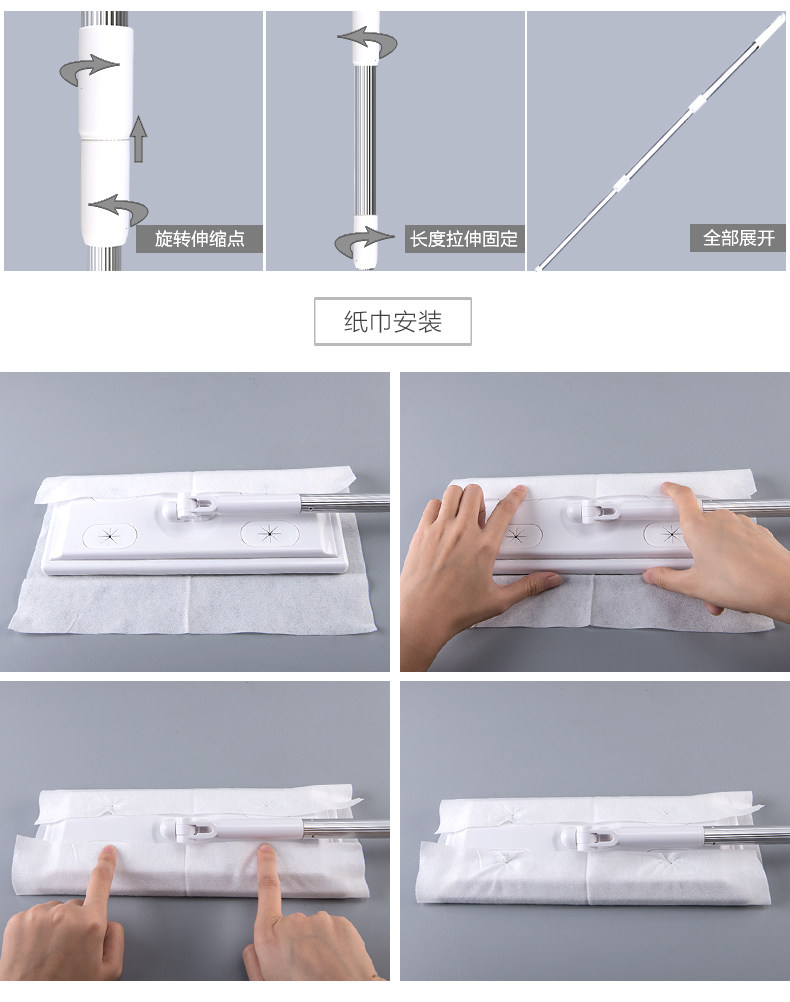 旋转伸缩点

长度拉伸固定

全部展开

纸巾安装