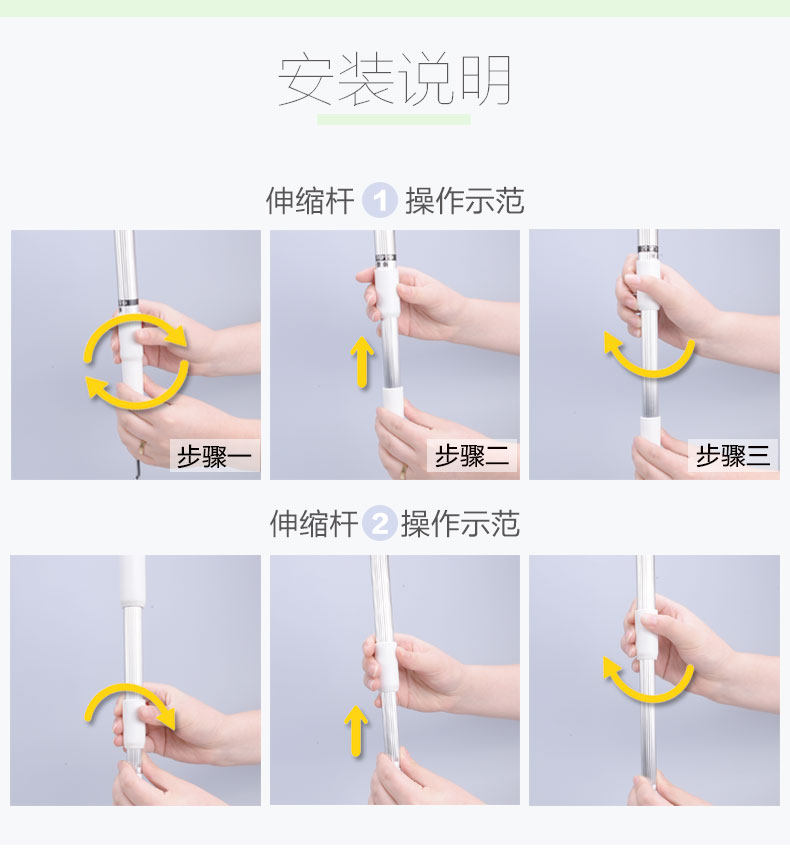 安装说明

伸缩杆 1 操作示范

步骤一

步骤二

步骤三

伸缩杆 2 操作示范