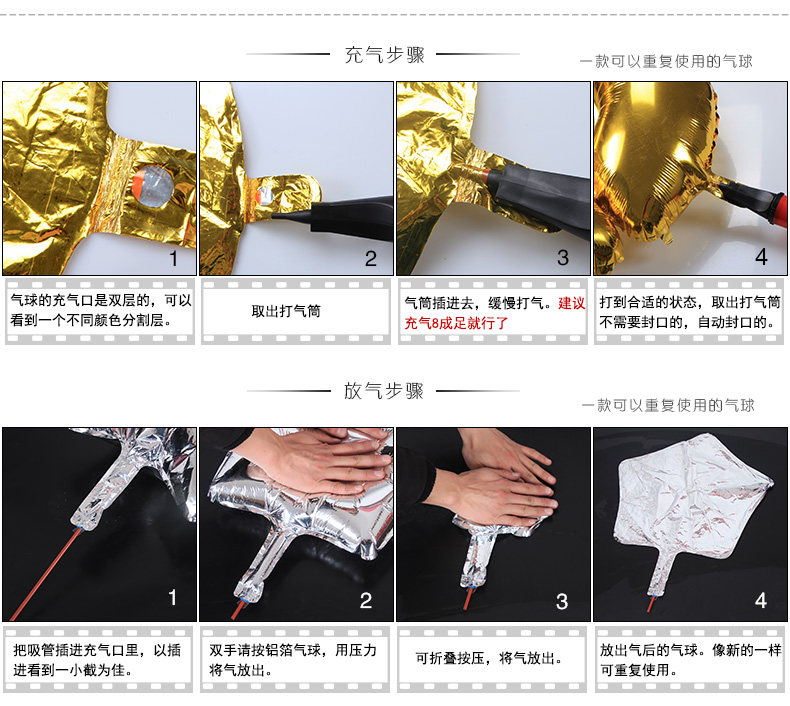 充气步骤

一款可以重复使用的气球

1

2

3

4

气球的充气口是双层的，可以看到一个不同颜色分割层。

取出打气筒

气筒插进去，缓慢打气。建议充气8成足就行了

打到合适的状态，取出打气筒不需要封口的，自动封口的。

放气步骤

一款可以重复使用的气球

1

2

3

4

把吸管插进充气口里，以插进看到一小截为佳。

双手请按铝箔气球，用压力将气放出。

可折叠按压，将气放出。

放出气后的气球。像新的一样可重复使用。