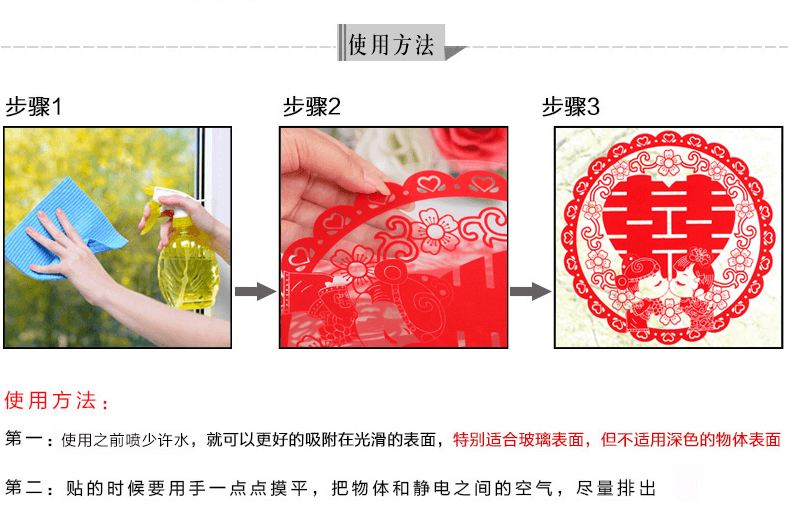 使用方法

步骤1

步骤2

步骤3

囍

使用方法：

第一：使用之前喷少许水，就可以更好的吸附在光滑的表面，特别适合玻璃表面，但不适用深色的物体表面

第二：贴的时候要用手一点点摸平，把物体和静电之间的空气，尽量排出