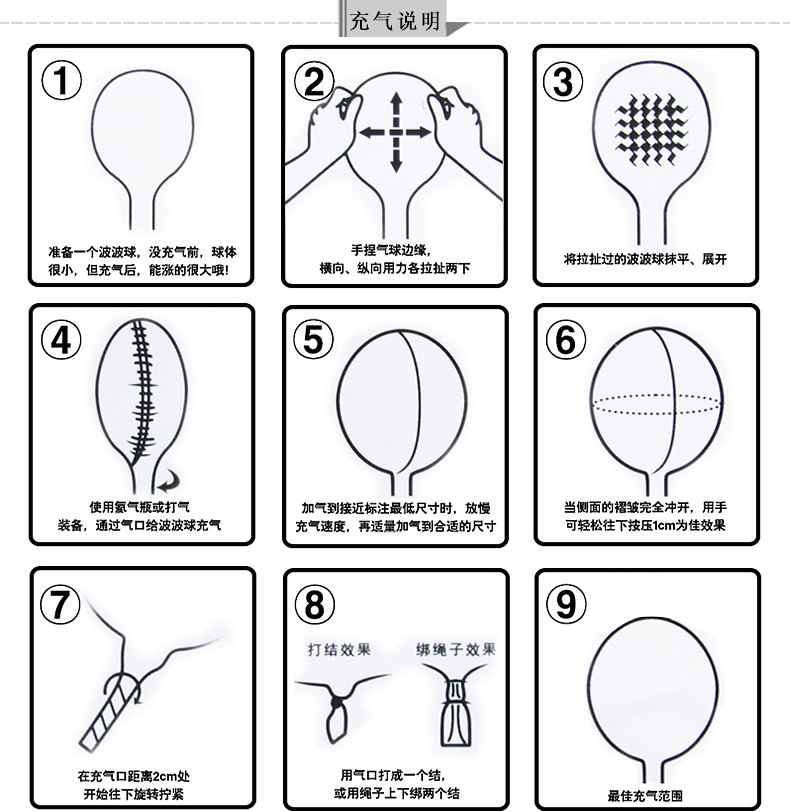 充气说明

①
准备一个波波球，没充气前，球体很小，但充气后，能涨的很大哦!

②
手捏气球边缘，横向、纵向用力各拉扯两下

③
将拉扯过的波波球抹平、展开

④
使用氦气瓶或打气装备，通过气口给波波球充气

⑤
加气到接近标注最低尺寸时，放慢充气速度，再适量加气到合适的尺寸

⑥
当侧面的褶皱完全冲开，用手可轻松往下按压1cm为佳效果

⑦
在充气口距离2cm处开始往下旋转拧紧

⑧
打结效果
绑绳子效果
用气口打成一个结，或用绳子上下绑两个结

⑨
最佳充气范围