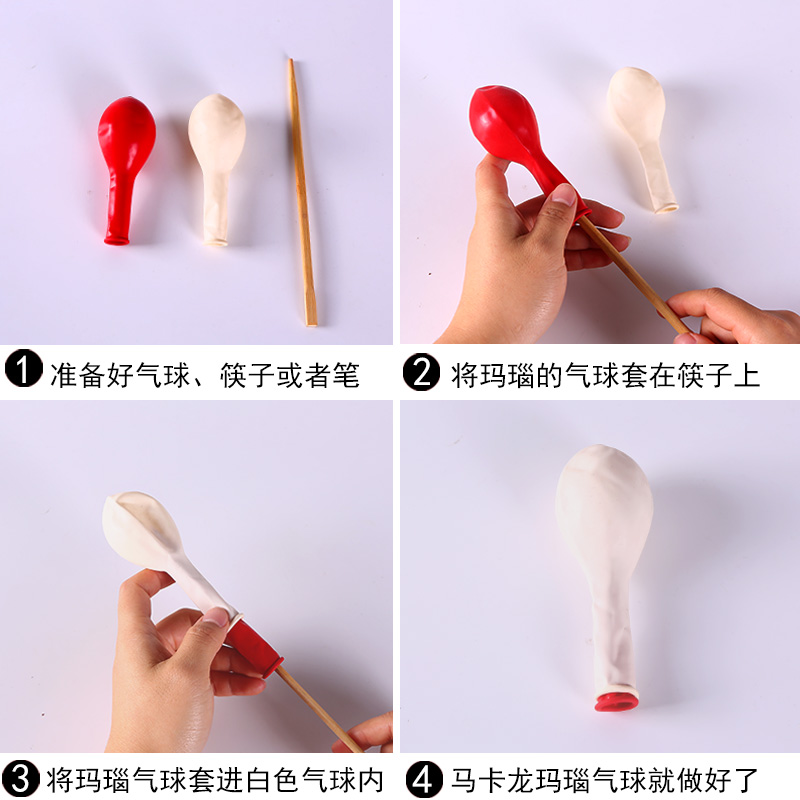 1 准备好气球、筷子或者笔

2 将玛瑙的气球套在筷子上

3 将玛瑙气球套进白色气球内

4 马卡龙玛瑙气球就做好了