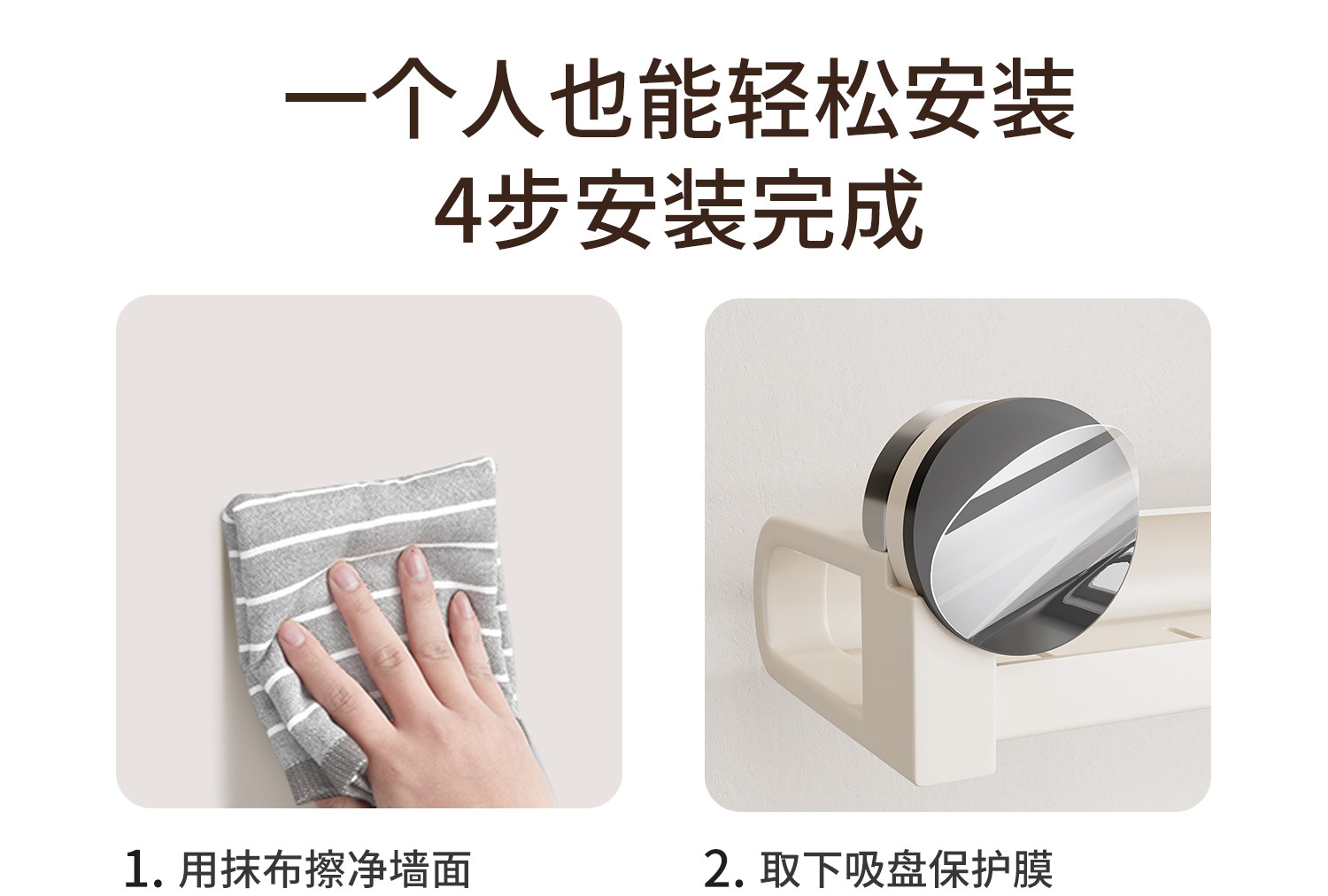 一个人也能轻松安装
4步安装完成

1. 用抹布擦净墙面

2. 取下吸盘保护膜