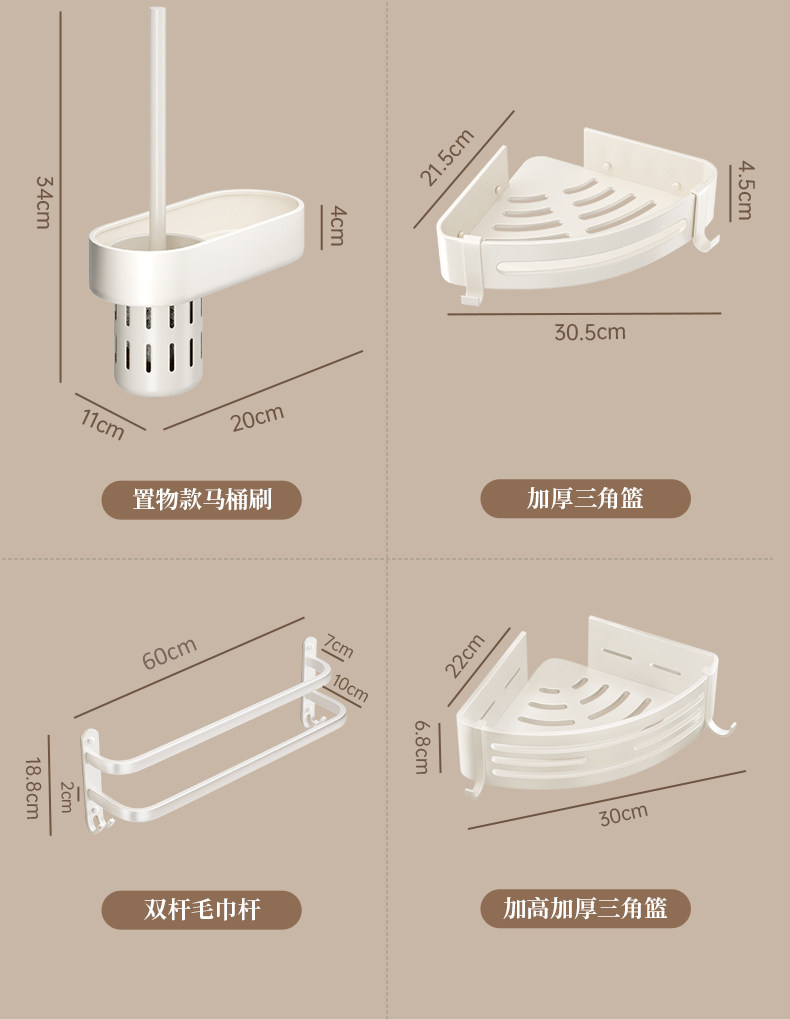 34cm

4cm

11cm

20cm

置物款马桶刷

21.5cm

4.5cm

30.5cm

加厚三角篮

60cm

7cm

10cm

18.8cm

2cm

双杆毛巾杆

22cm

6.8cm

30cm

加高加厚三角篮