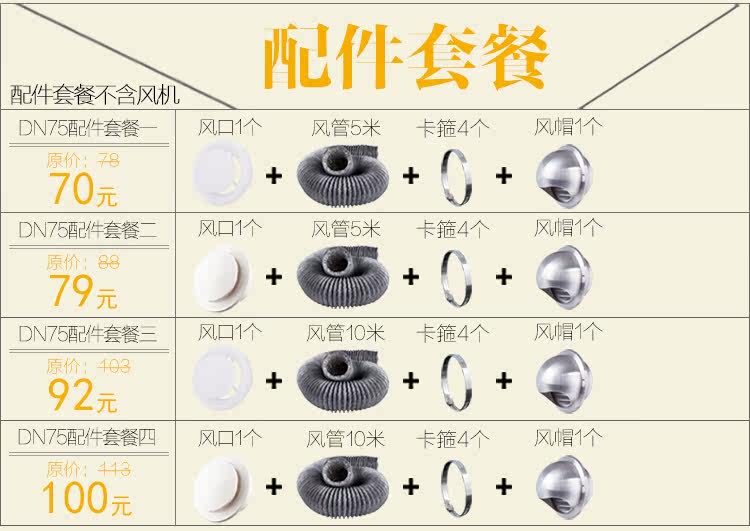 配件套餐

配件套餐不含风机

DN75配件套餐一
原价：78
70元
风口1个 + 风管5米 + 卡箍4个 + 风帽1个

DN75配件套餐二
原价：88
79元
风口1个 + 风管5米 + 卡箍4个 + 风帽1个

DN75配件套餐三
原价：103
92元
风口1个 + 风管10米 + 卡箍4个 + 风帽1个

DN75配件套餐四
原价：113
100元
风口1个 + 风管10米 + 卡箍4个 + 风帽1个