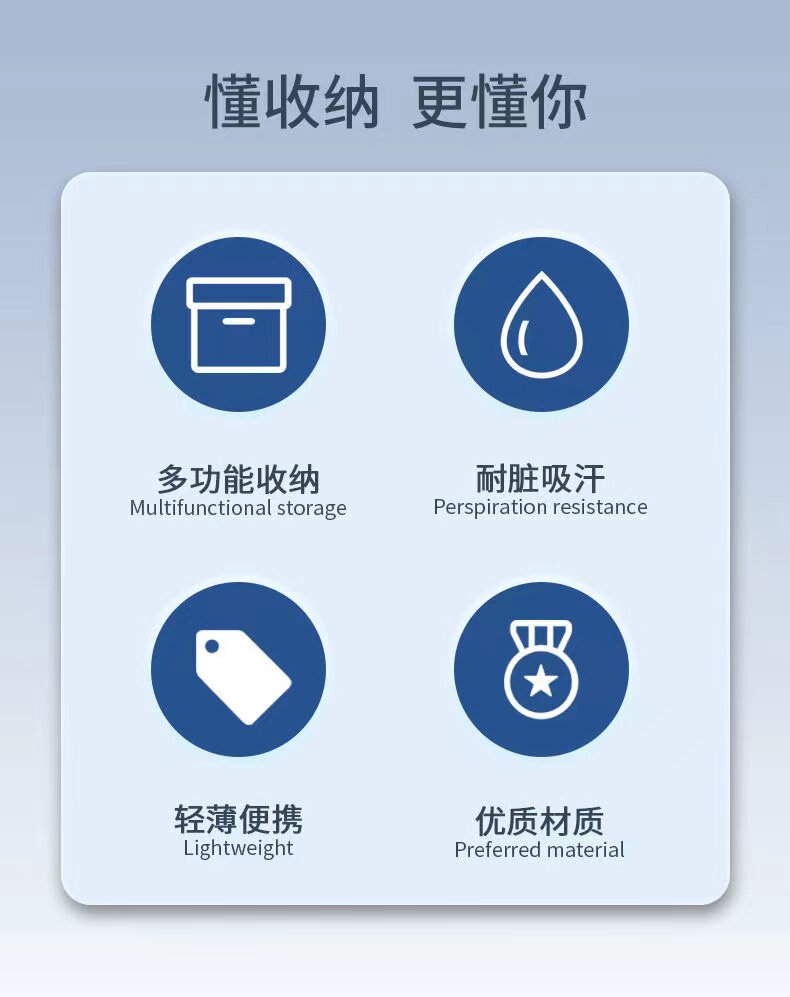 懂收纳 更懂你

多功能收纳
Multifunctional storage

耐脏吸汗
Perspiration resistance

轻薄便携
Lightweight

优质材质
Preferred material