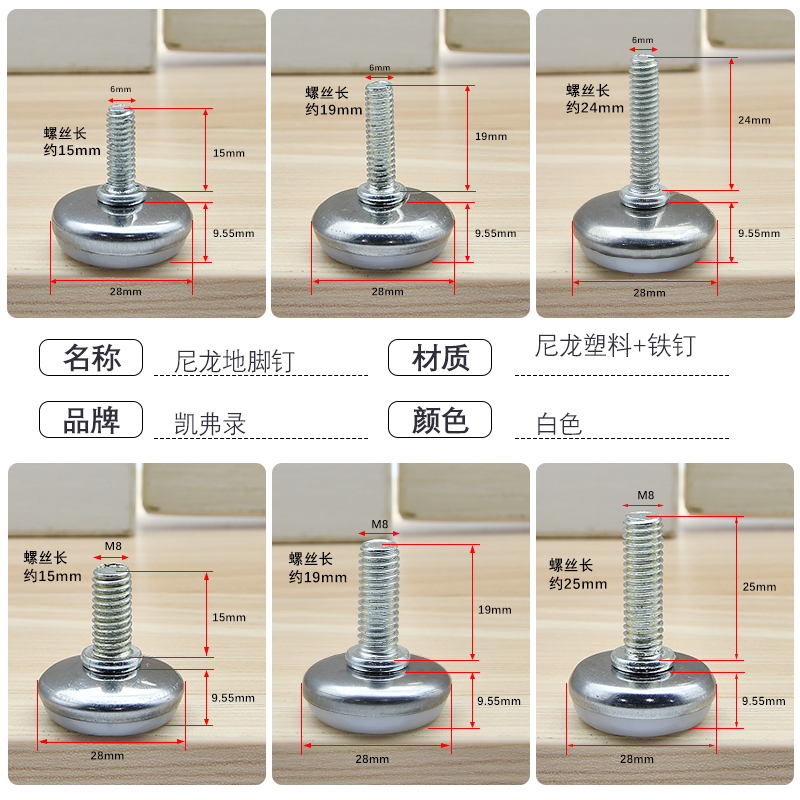 6mm
螺丝长
约15mm
15mm
9.55mm
28mm

6mm
螺丝长
约19mm
19mm
9.55mm
28mm

6mm
螺丝长
约24mm
24mm
9.55mm
28mm

名称 尼龙地脚钉
材质 尼龙塑料+铁钉
品牌 凯弗录
颜色 白色

M8
螺丝长
约15mm
15mm
9.55mm
28mm

M8
螺丝长
约19mm
19mm
9.55mm
28mm

M8
螺丝长
约25mm
25mm
9.55mm
28mm