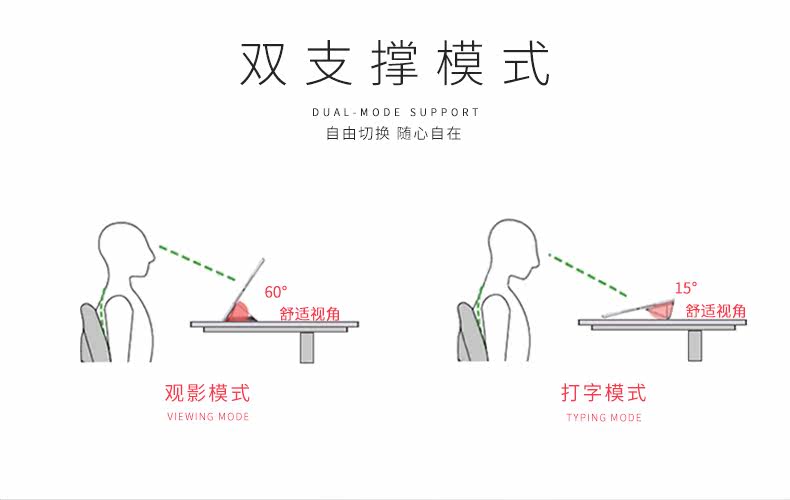 双支撑模式

DUAL-MODE SUPPORT
自由切换 随心自在

60°
舒适视角

观影模式
VIEWING MODE

15°
舒适视角

打字模式
TYPING MODE