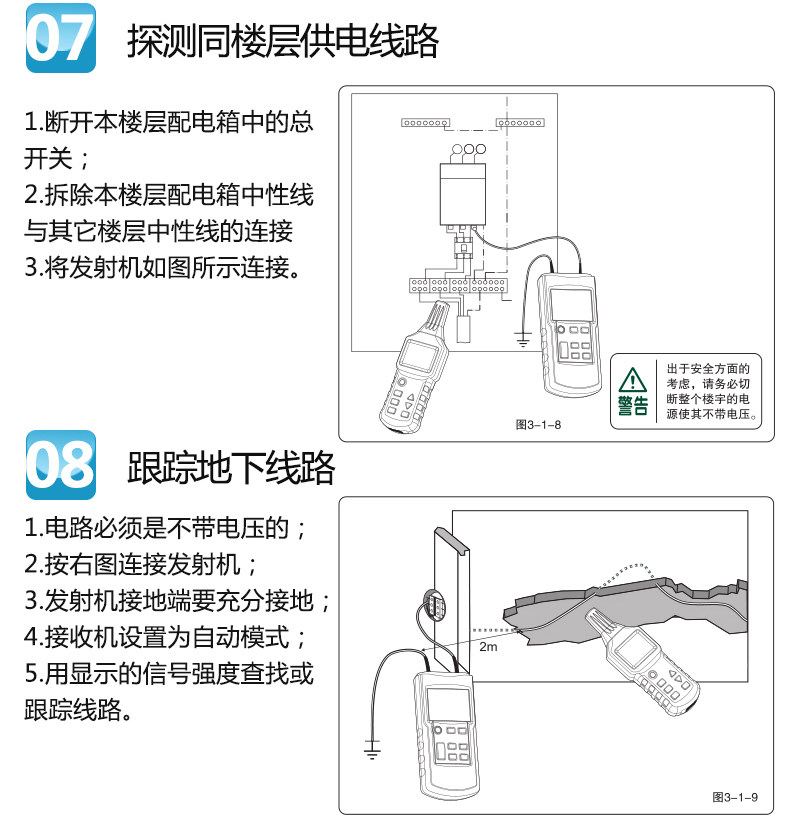 07 探测同楼层供电线路

1.断开本楼层配电箱中的总开关；
2.拆除本楼层配电箱中性线与其它楼层中性线的连接
3.将发射机如图所示连接。

警告
出于安全方面的考虑，请务必切断整个楼宇的电源使其不带电压。

图3-1-8

08 跟踪地下线路

1.电路必须是不带电压的；
2.按右图连接发射机；
3.发射机接地端要充分接地；
4.接收机设置为自动模式；
5.用显示的信号强度查找或跟踪线路。

2m

图3-1-9