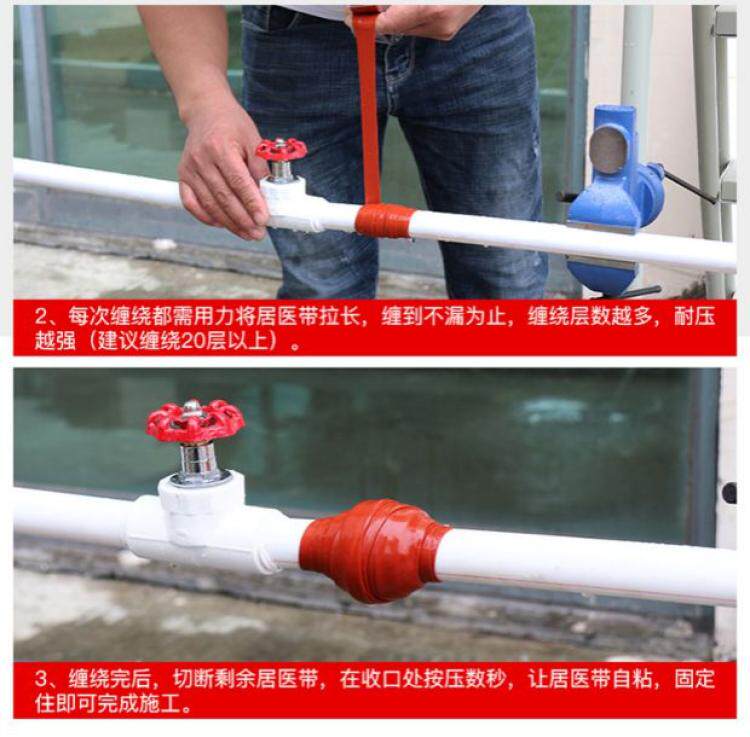 2、每次缠绕都需用力将居医带拉长，缠到不漏为止，缠绕层数越多，耐压越强（建议缠绕20层以上）。

3、缠绕完后，切断剩余居医带，在收口处按压数秒，让居医带自粘，固定住即可完成施工。