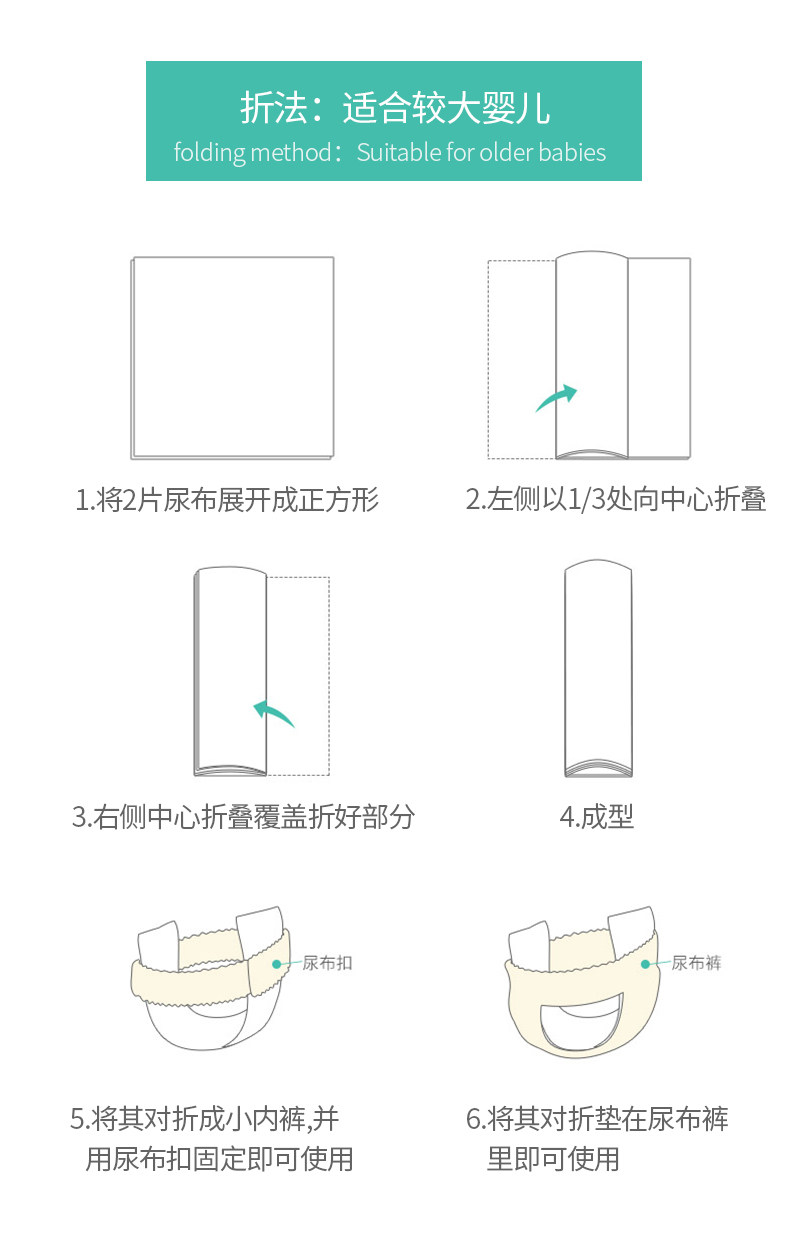 折法：适合较大婴儿
folding method：Suitable for older babies

1.将2片尿布展开成正方形

2.左侧以1/3处向中心折叠

3.右侧中心折叠覆盖折好部分

4.成型

尿布扣

尿布裤

5.将其对折成小内裤,并用尿布扣固定即可使用

6.将其对折垫在尿布裤里即可使用