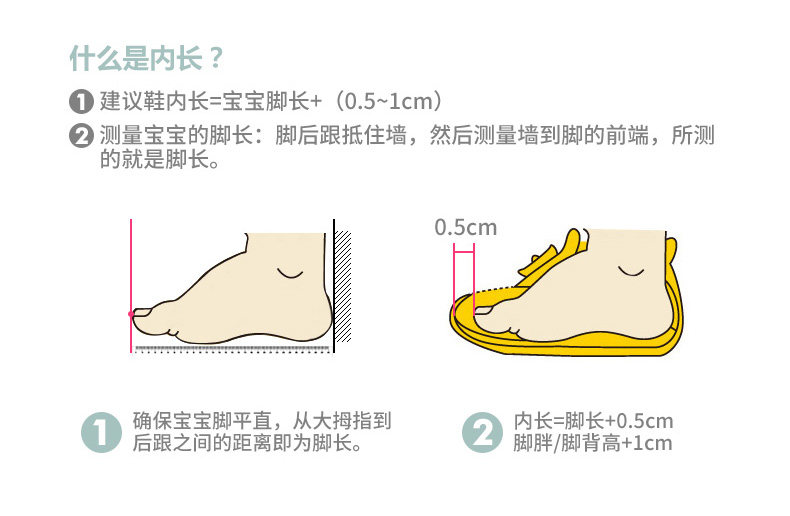 什么是内长？

1 建议鞋内长=宝宝脚长+（0.5~1cm）

2 测量宝宝的脚长：脚后跟抵住墙，然后测量墙到脚的前端，所测的就是脚长。

0.5cm

1 确保宝宝脚平直，从大拇指到后跟之间的距离即为脚长。

2 内长=脚长+0.5cm
脚胖/脚背高+1cm