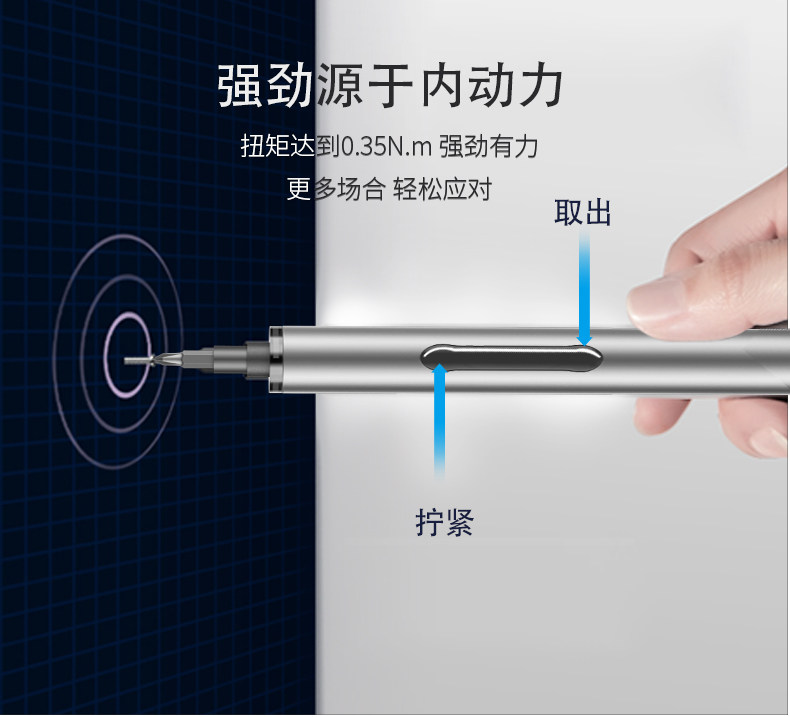 强劲源于内动力

扭矩达到0.35N.m 强劲有力

更多场合 轻松应对

取出

拧紧