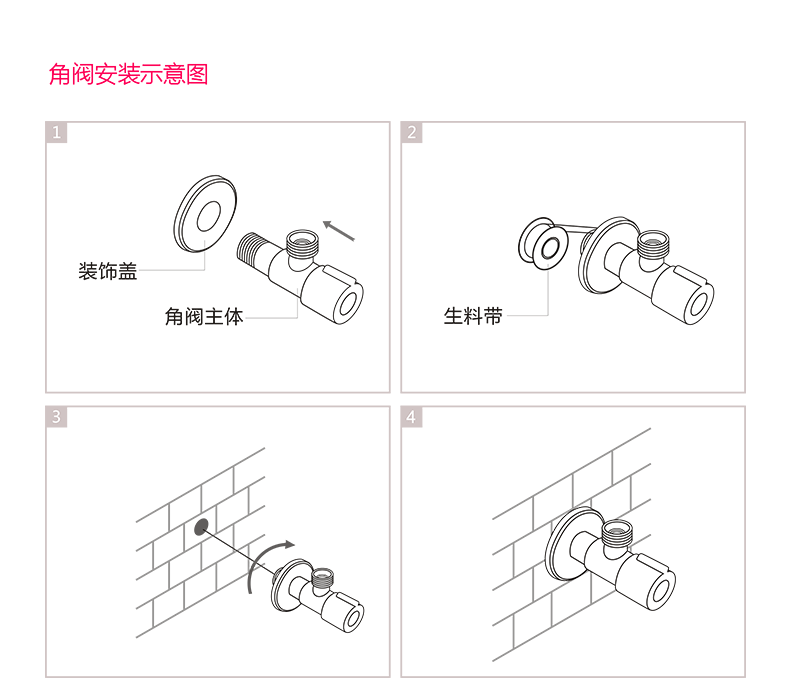 角阀安装示意图

1

装饰盖

角阀主体

2

生料带

3

4