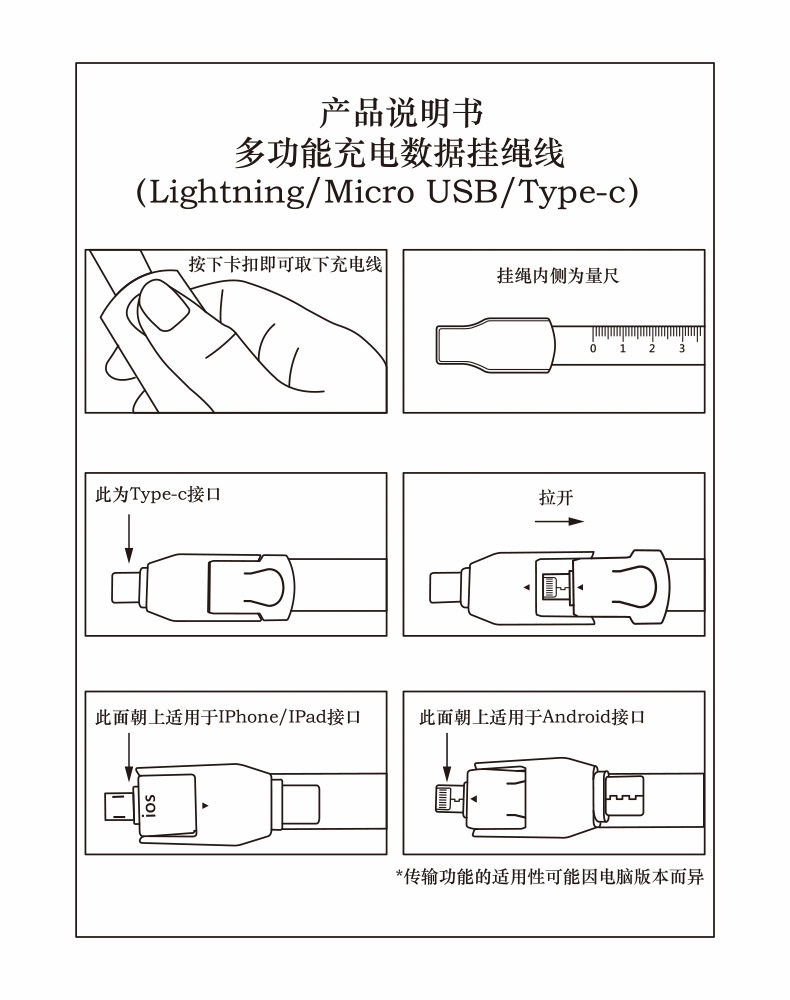 产品说明书
多功能充电数据挂绳线
(Lightning/Micro USB/Type-c)

按下卡扣即可取下充电线

挂绳内侧为量尺

0 1 2 3

此为Type-c接口

拉开

此面朝上适用于IPhone/IPad接口

ios

此面朝上适用于Android接口

*传输功能的适用性可能因电脑版本而异