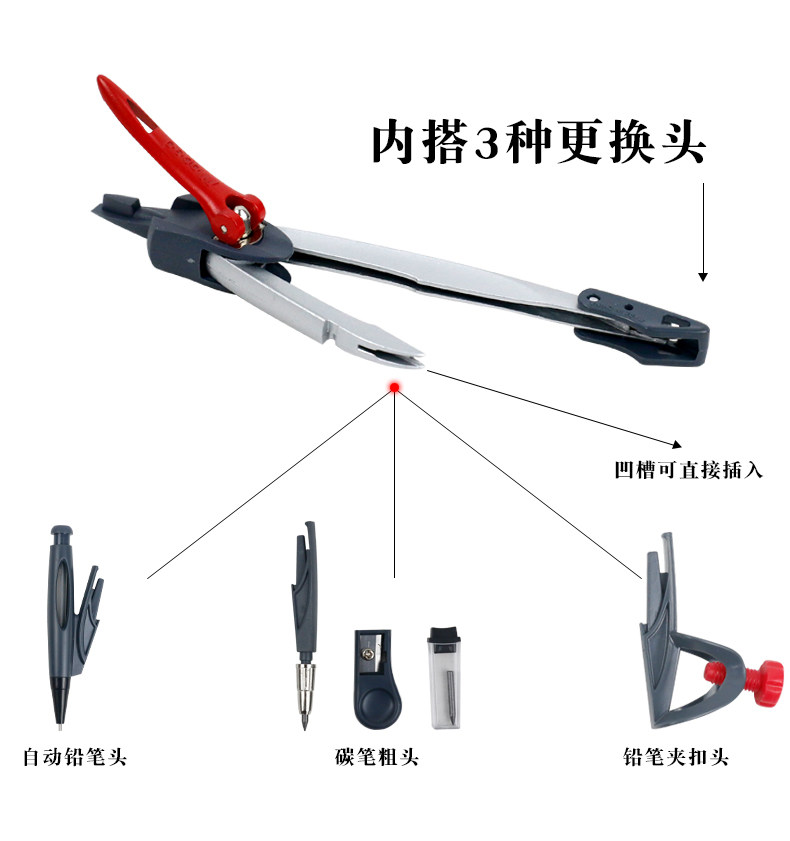 内搭3种更换头

凹槽可直接插入

自动铅笔头

碳笔粗头

铅笔夹扣头