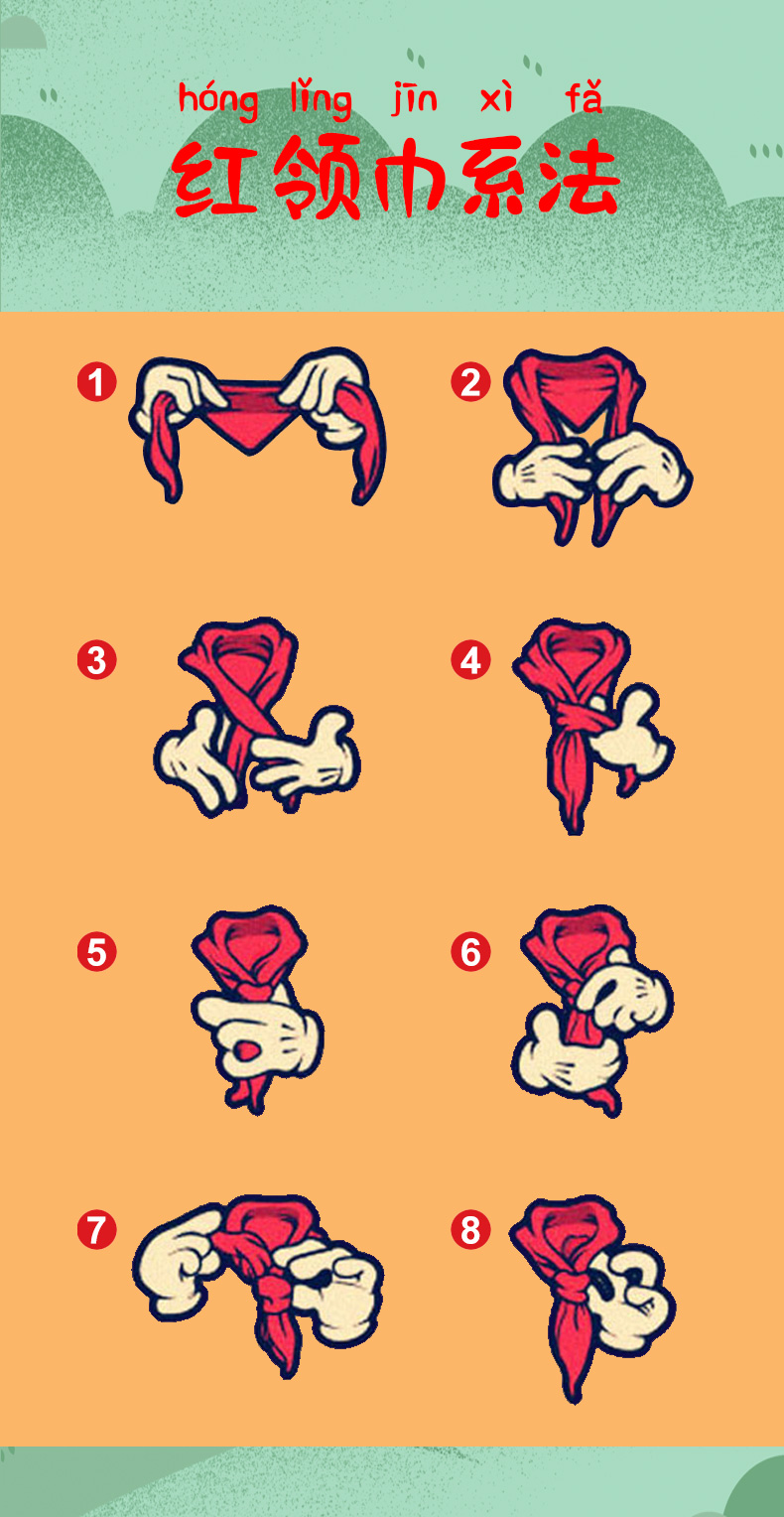 hóng lǐng jīn xì fǎ
红领巾系法

1
2
3
4
5
6
7
8