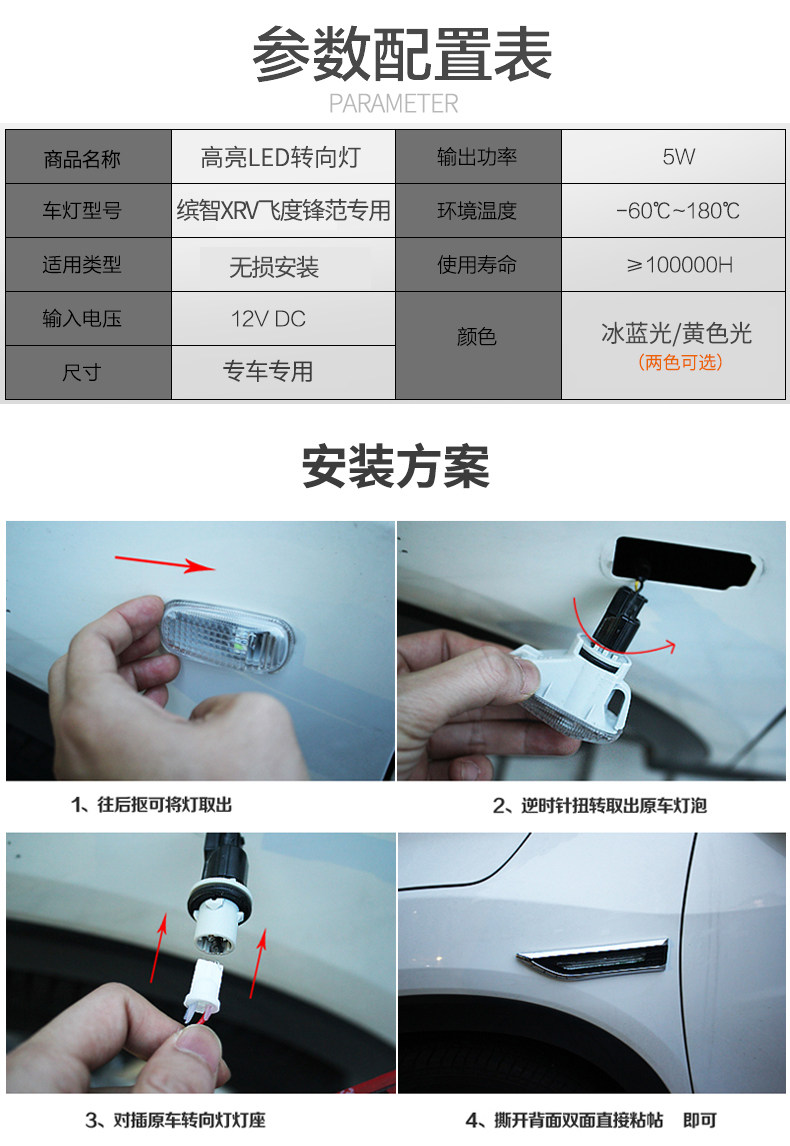 参数配置表
PARAMETER

| 商品名称 | 高亮LED转向灯 | 输出功率 | 5W |
|---|---|---|---|
| 车灯型号 | 缤智XRV飞度锋范专用 | 环境温度 | -60℃~180℃ |
| 适用类型 | 无损安装 | 使用寿命 | ≥100000H |
| 输入电压 | 12V DC | 颜色 | 冰蓝光/黄色光 (两色可选) |
| 尺寸 | 专车专用 | | |

安装方案

1、往后抠可将灯取出

2、逆时针扭转取出原车灯泡

3、对插原车转向灯灯座

4、撕开背面双面直接粘帖 即可