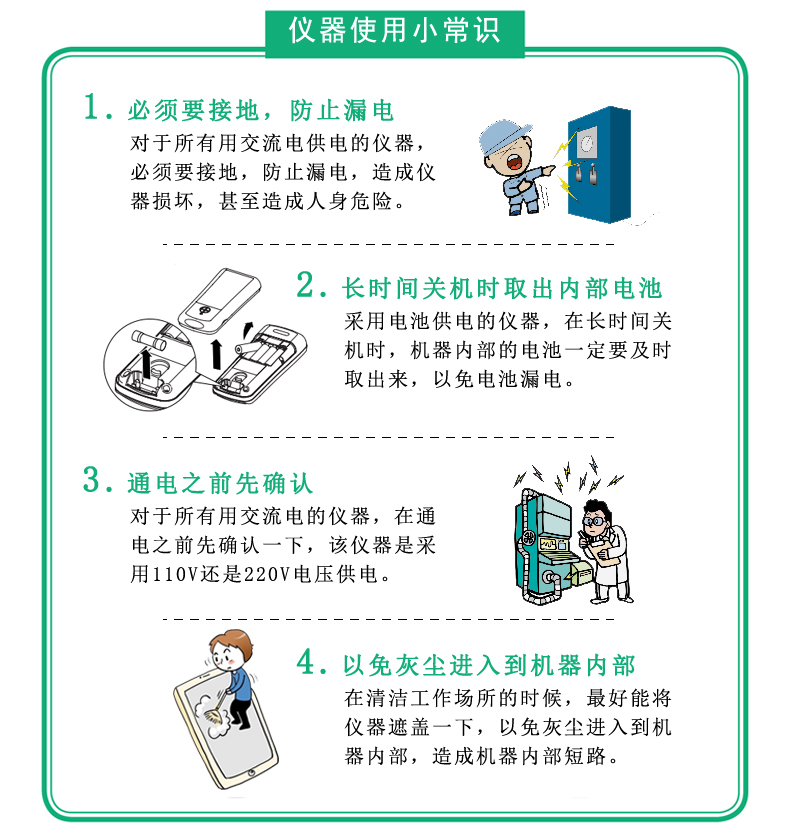 仪器使用小常识

1. 必须要接地，防止漏电

对于所有用交流电供电的仪器，必须要接地，防止漏电，造成仪器损坏，甚至造成人身危险。

2. 长时间关机时取出内部电池

采用电池供电的仪器，在长时间关机时，机器内部的电池一定要及时取出来，以免电池漏电。

3. 通电之前先确认

对于所有用交流电的仪器，在通电之前先确认一下，该仪器是采用110V还是220V电压供电。

4. 以免灰尘进入到机器内部

在清洁工作场所的时候，最好能将仪器遮盖一下，以免灰尘进入到机器内部，造成机器内部短路。