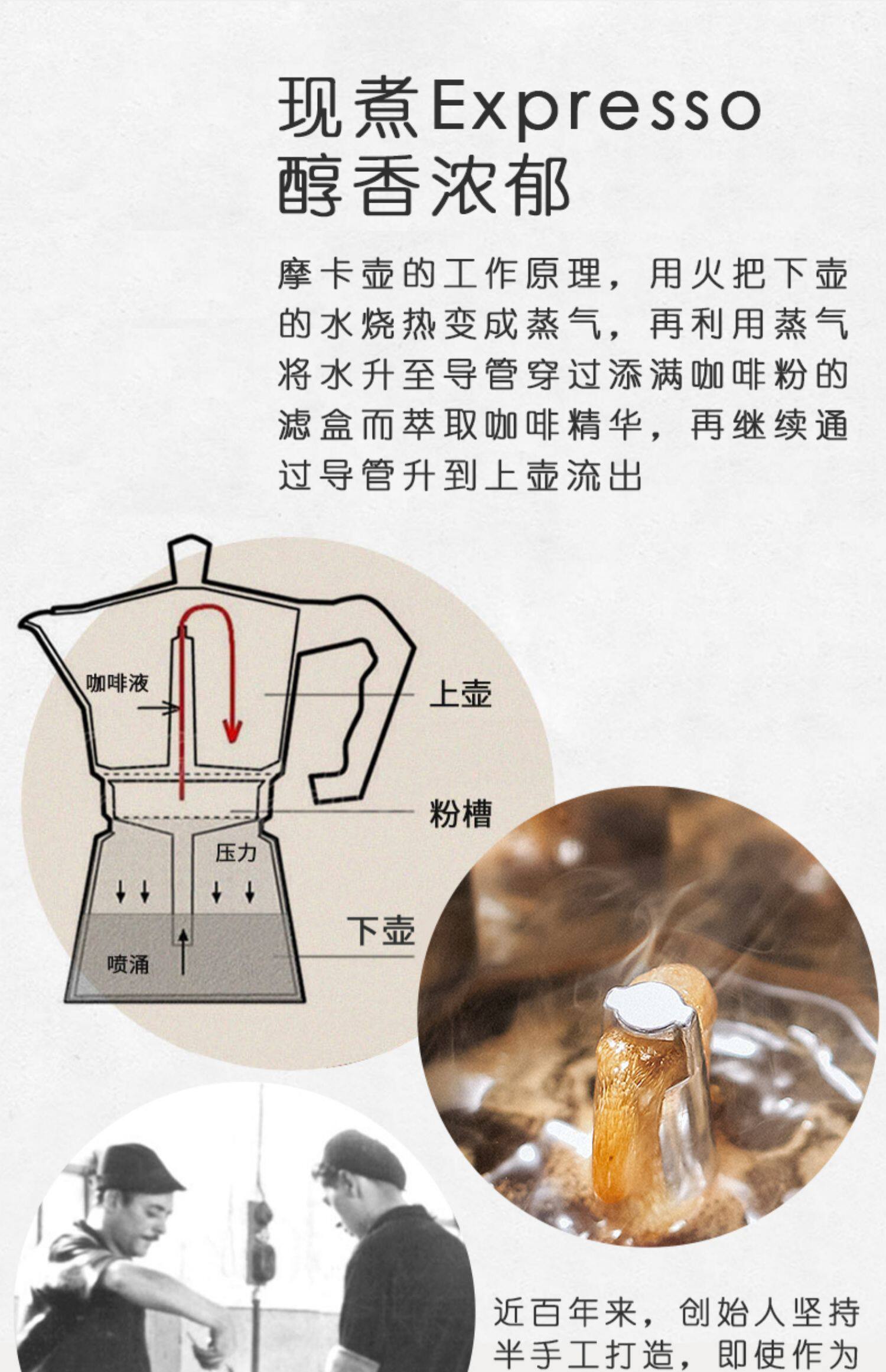 现煮Expresso
醇香浓郁

摩卡壶的工作原理，用火把下壶的水烧热变成蒸气，再利用蒸气将水升至导管穿过添满咖啡粉的滤盒而萃取咖啡精华，再继续通过导管升到上壶流出

咖啡液
上壶
粉槽
压力
下壶
喷涌

近百年来，创始人坚持半手工打造，即使作为