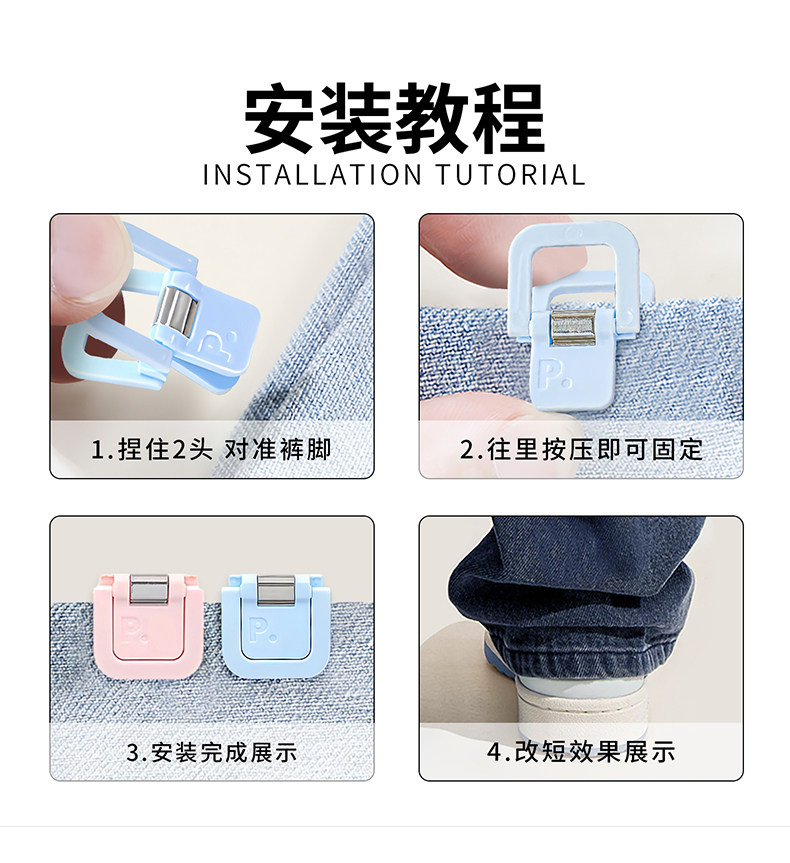 安装教程
INSTALLATION TUTORIAL

P.
1.捏住2头 对准裤脚

P.
2.往里按压即可固定

P. P.
3.安装完成展示

4.改短效果展示