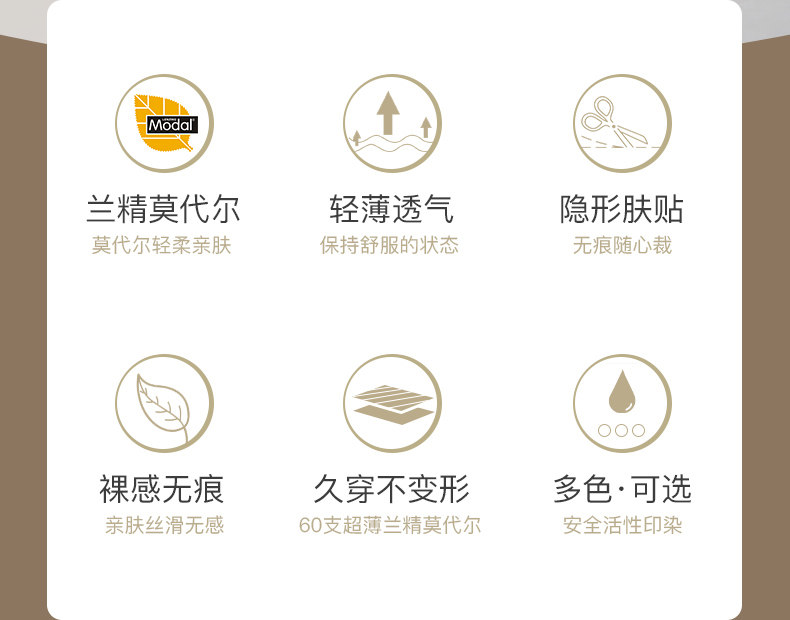 Modal

兰精莫代尔
莫代尔轻柔亲肤

轻薄透气
保持舒服的状态

隐形肤贴
无痕随心裁

裸感无痕
亲肤丝滑无感

久穿不变形
60支超薄兰精莫代尔

多色·可选
安全活性印染