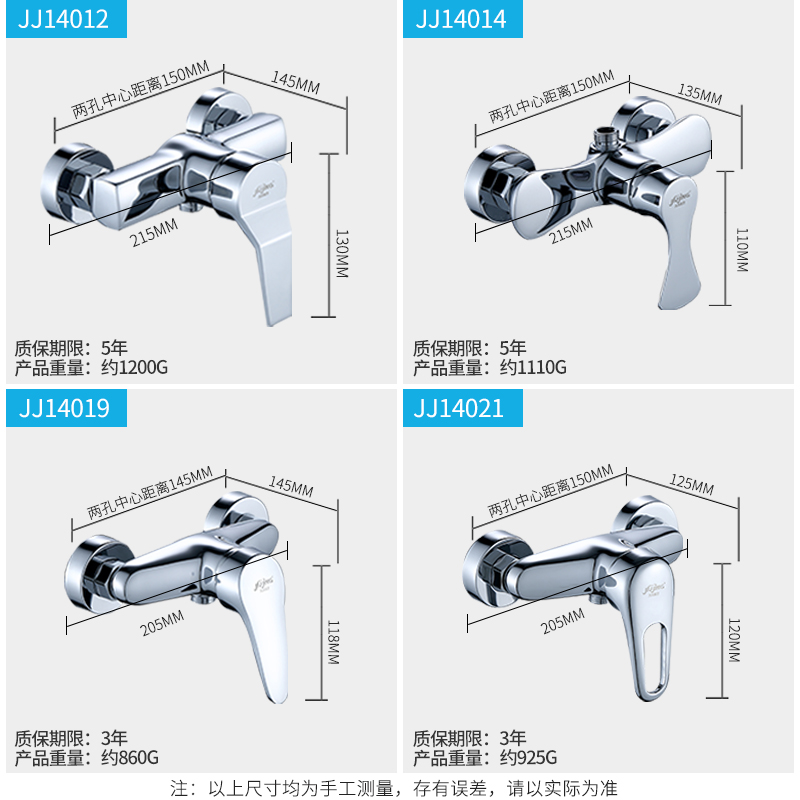 JJ14012

两孔中心距离150MM
145MM
215MM
130MM

质保期限：5年
产品重量：约1200G

JJ14014

两孔中心距离150MM
135MM
215MM
110MM

质保期限：5年
产品重量：约1110G

JJ14019

两孔中心距离145MM
145MM
205MM
118MM

质保期限：3年
产品重量：约860G

JJ14021

两孔中心距离150MM
125MM
205MM
120MM

质保期限：3年
产品重量：约925G

注：以上尺寸均为手工测量，存有误差，请以实际为准