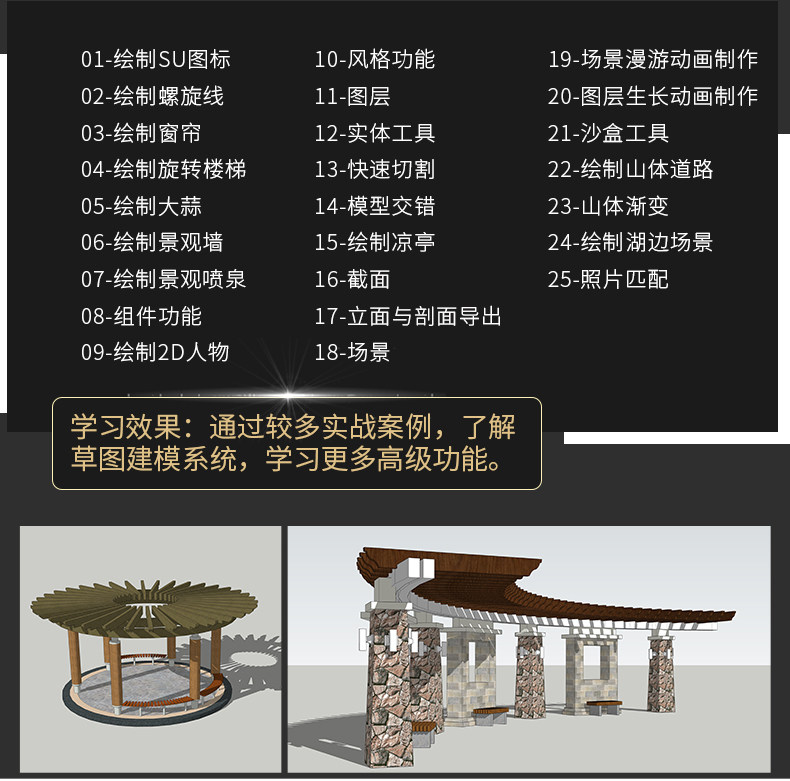 01-绘制SU图标
02-绘制螺旋线
03-绘制窗帘
04-绘制旋转楼梯
05-绘制大蒜
06-绘制景观墙
07-绘制景观喷泉
08-组件功能
09-绘制2D人物

10-风格功能
11-图层
12-实体工具
13-快速切割
14-模型交错
15-绘制凉亭
16-截面
17-立面与剖面导出
18-场景

19-场景漫游动画制作
20-图层生长动画制作
21-沙盒工具
22-绘制山体道路
23-山体渐变
24-绘制湖边场景
25-照片匹配

学习效果：通过较多实战案例，了解草图建模系统，学习更多高级功能。