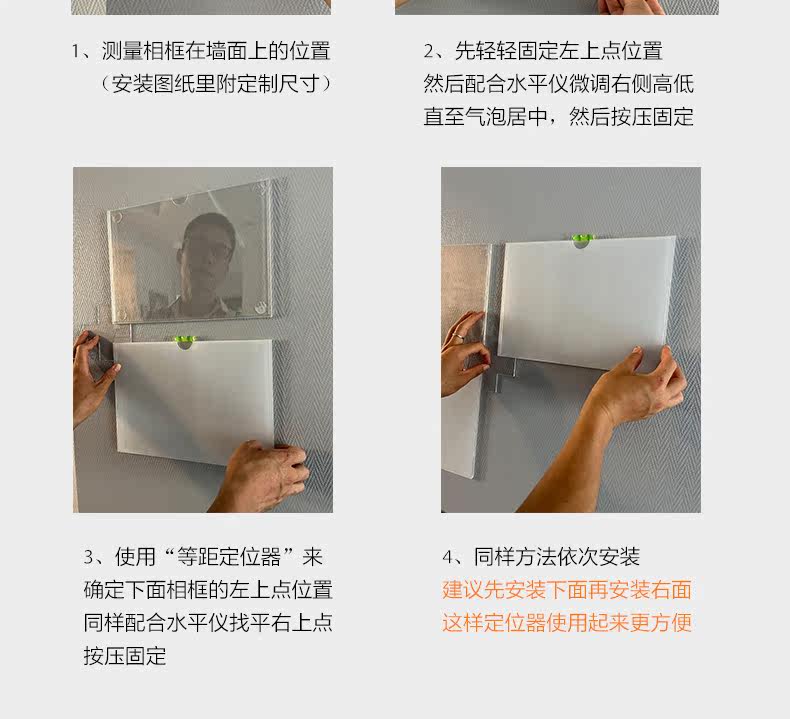 1、测量相框在墙面上的位置
（安装图纸里附定制尺寸）

2、先轻轻固定左上点位置
然后配合水平仪微调右侧高低
直至气泡居中，然后按压固定

3、使用“等距定位器”来
确定下面相框的左上点位置
同样配合水平仪找平右上点
按压固定

4、同样方法依次安装
建议先安装下面再安装右面
这样定位器使用起来更方便