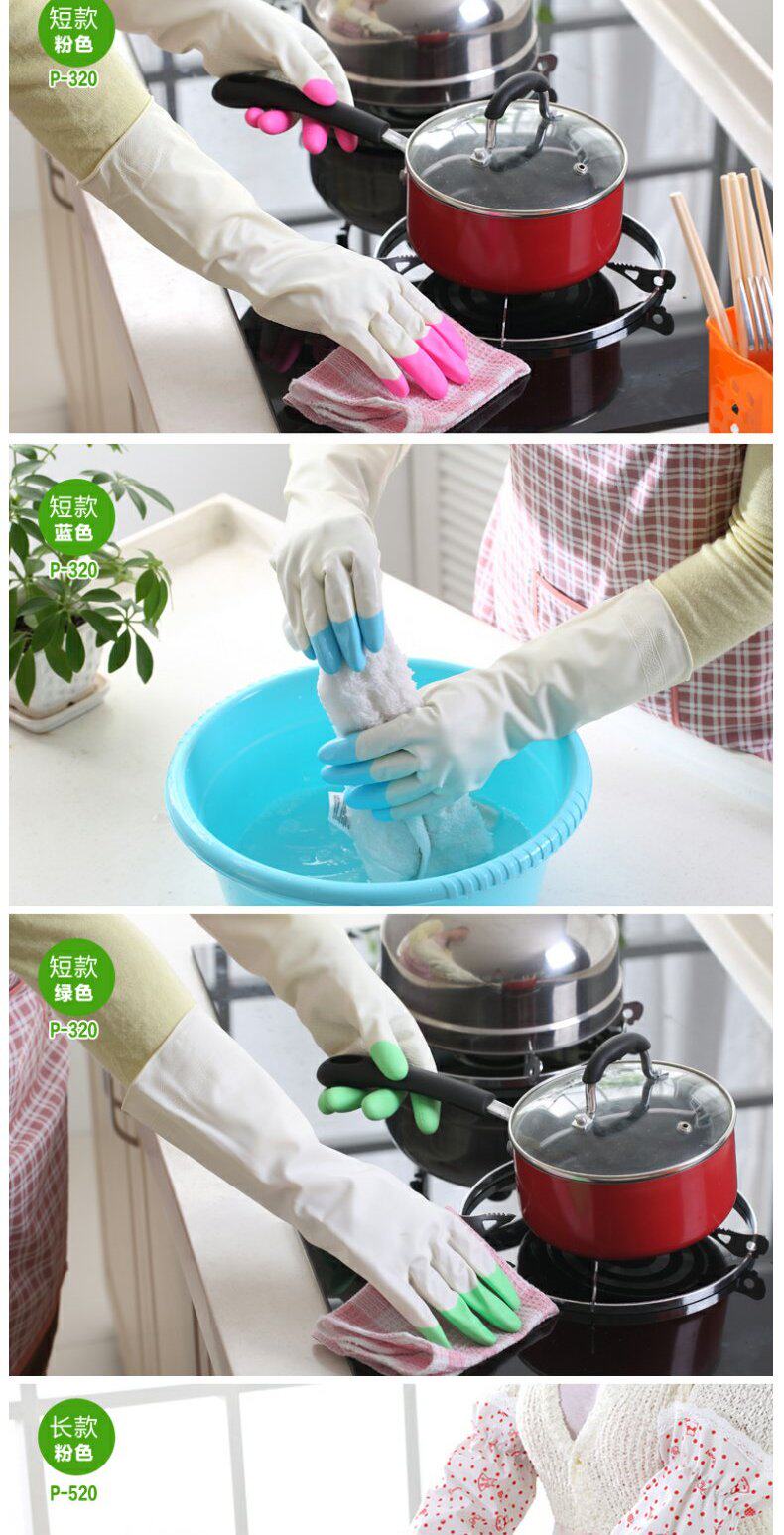 短款
粉色
P-320

短款
蓝色
P-320

短款
绿色
P-320

长款
粉色
P-520