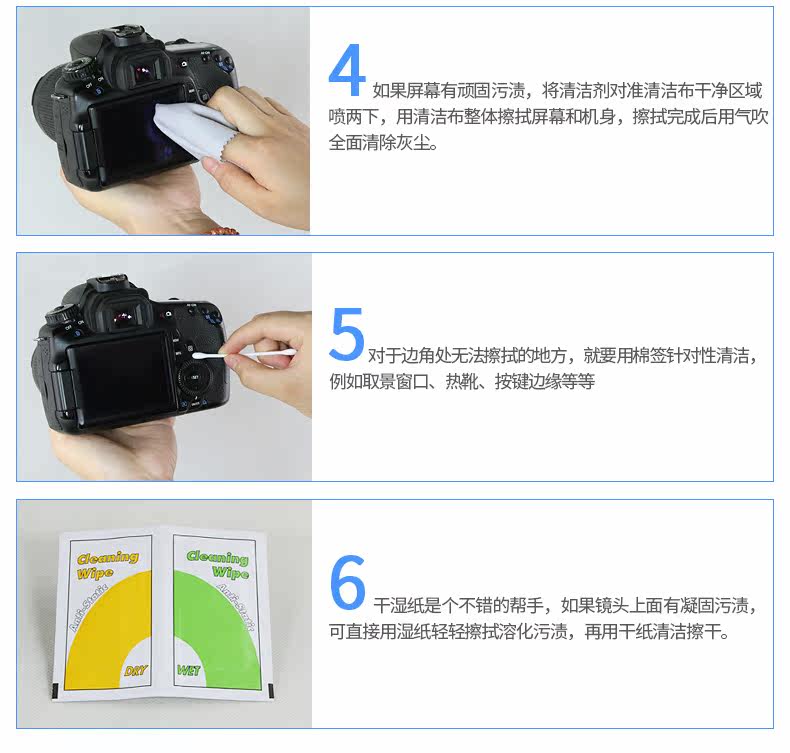 4 如果屏幕有顽固污渍，将清洁剂对准清洁布干净区域喷两下，用清洁布整体擦拭屏幕和机身，擦拭完成后用气吹全面清除灰尘。

5 对于边角处无法擦拭的地方，就要用棉签针对性清洁，例如取景窗口、热靴、按键边缘等等

Cleaning Wipe
Anti-Static
DRY

Cleaning Wipe
Anti-Static
WET

6 干湿纸是个不错的帮手，如果镜头上面有凝固污渍，可直接用湿纸轻轻擦拭溶化污渍，再用干纸清洁擦干。