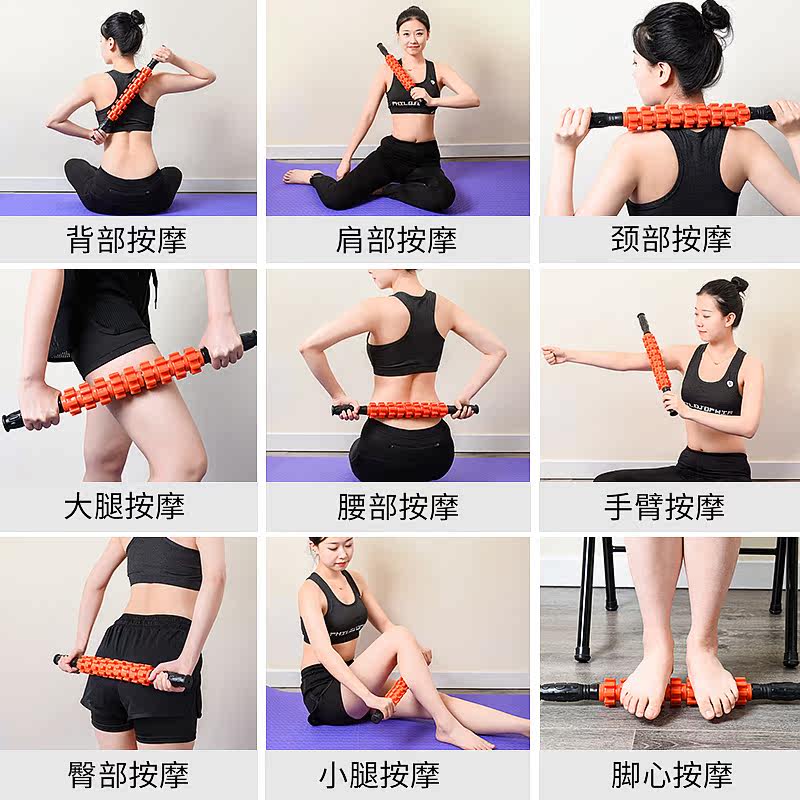 背部按摩

肩部按摩

颈部按摩

大腿按摩

腰部按摩

手臂按摩

臀部按摩

小腿按摩

脚心按摩