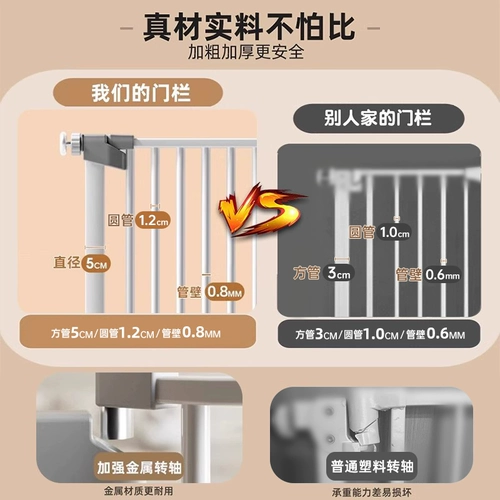 真材实料不怕比
加粗加厚更安全

我们的门栏

圆管 1.2cm
直径 5CM
管壁 0.8MM

方管5CM/圆管1.2CM/管壁0.8MM

VS

别人家的门栏

圆管 1.0cm
方管 3cm
管壁 0.6mm

方管3CM/圆管1.0CM/管壁0.6MM

加强金属转轴
金属材质更耐用

普通塑料转轴
承重能力差易损坏