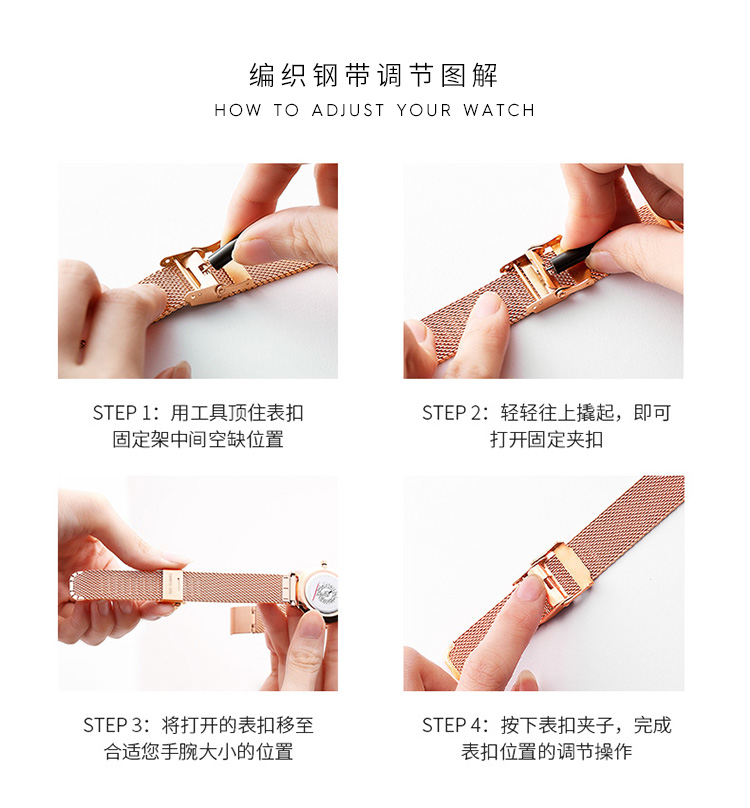 编织钢带调节图解
HOW TO ADJUST YOUR WATCH

STEP 1：用工具顶住表扣固定架中间空缺位置

STEP 2：轻轻往上撬起，即可打开固定夹扣

STEP 3：将打开的表扣移至合适您手腕大小的位置

STEP 4：按下表扣夹子，完成表扣位置的调节操作