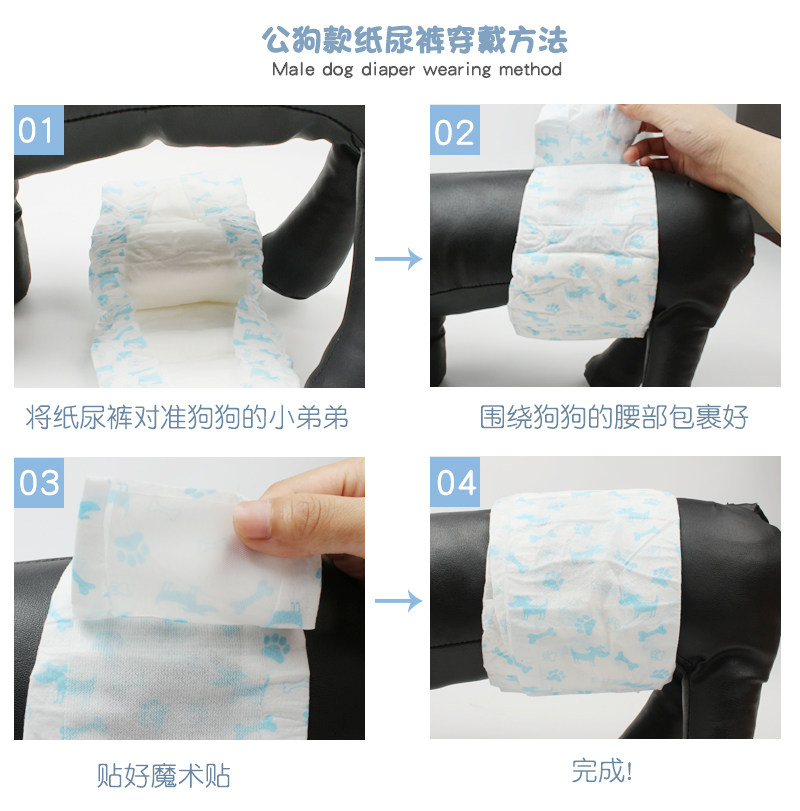 公狗款纸尿裤穿戴方法
Male dog diaper wearing method

01

将纸尿裤对准狗狗的小弟弟

02

围绕狗狗的腰部包裹好

03

贴好魔术贴

04

完成!