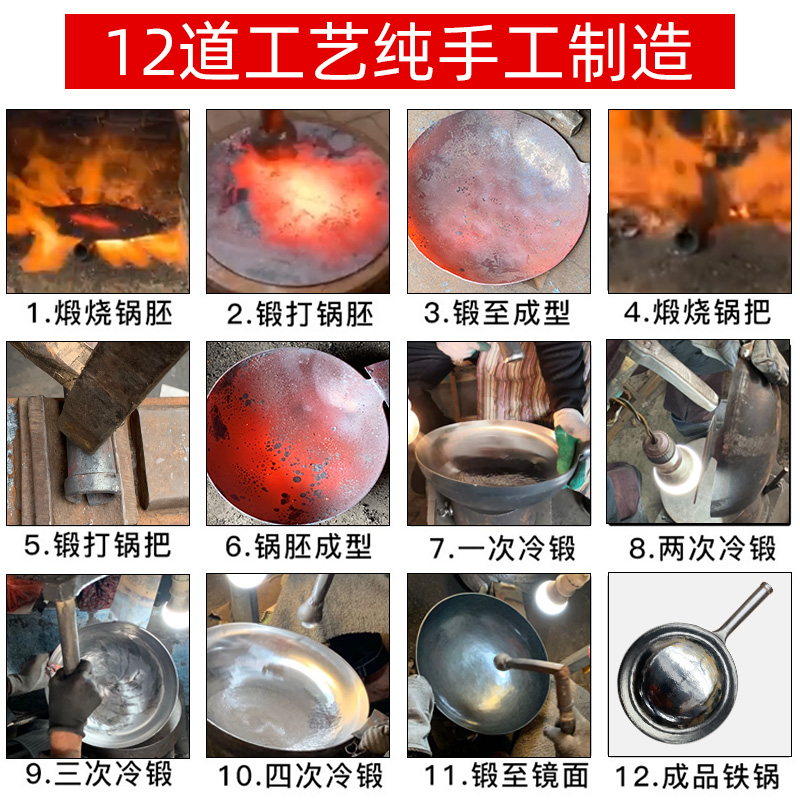 12道工艺纯手工制造

1.煅烧锅胚

2.锻打锅胚

3.锻至成型

4.煅烧锅把

5.锻打锅把

6.锅胚成型

7.一次冷锻

8.两次冷锻

9.三次冷锻

10.四次冷锻

11.锻至镜面

12.成品铁锅