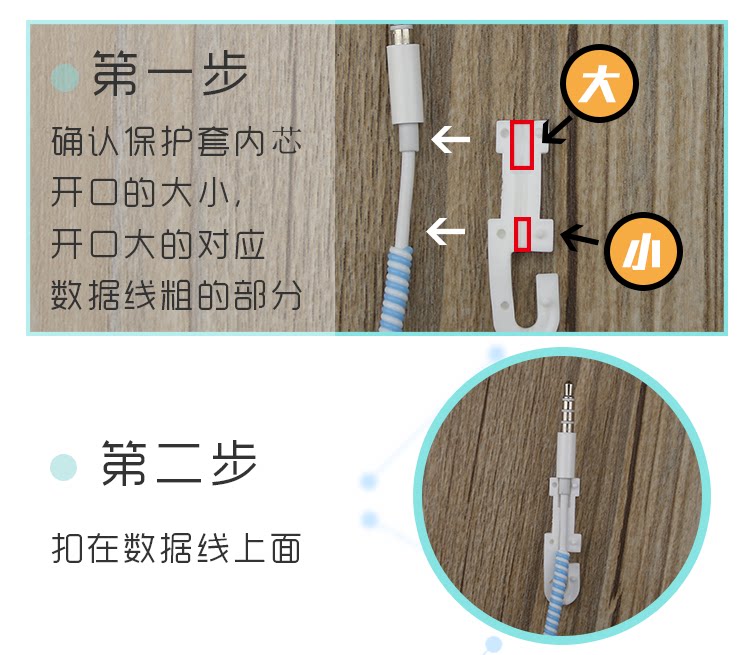 第一步

确认保护套内芯开口的大小，开口大的对应数据线粗的部分

大

小

第二步

扣在数据线上面