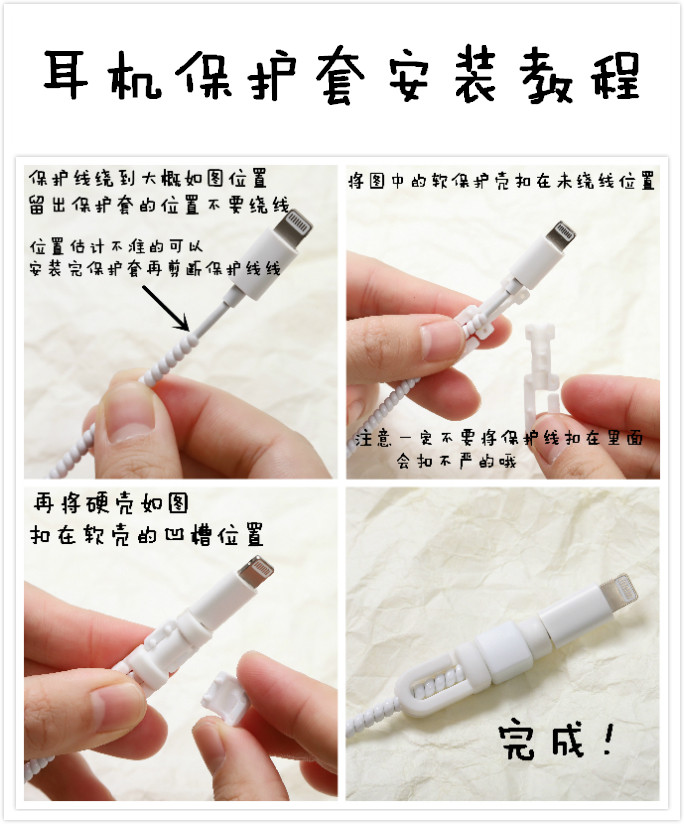 耳机保护套安装教程

保护线绕到大概如图位置
留出保护套的位置不要绕线

位置估计不准的可以
安装完保护套再剪断保护线线

将图中的软保护壳扣在未绕线位置

注意一定不要将保护线扣在里面
会扣不严的哦

再将硬壳如图
扣在软壳的凹槽位置

完成！