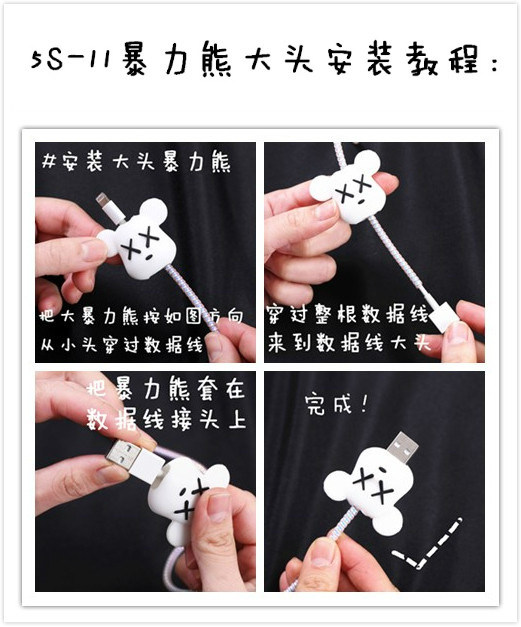 5S-11暴力熊大头安装教程：

#安装大头暴力熊

把大暴力熊按如图方向从小头穿过数据线

穿过整根数据线来到数据线大头

把暴力熊套在数据线接头上

完成！