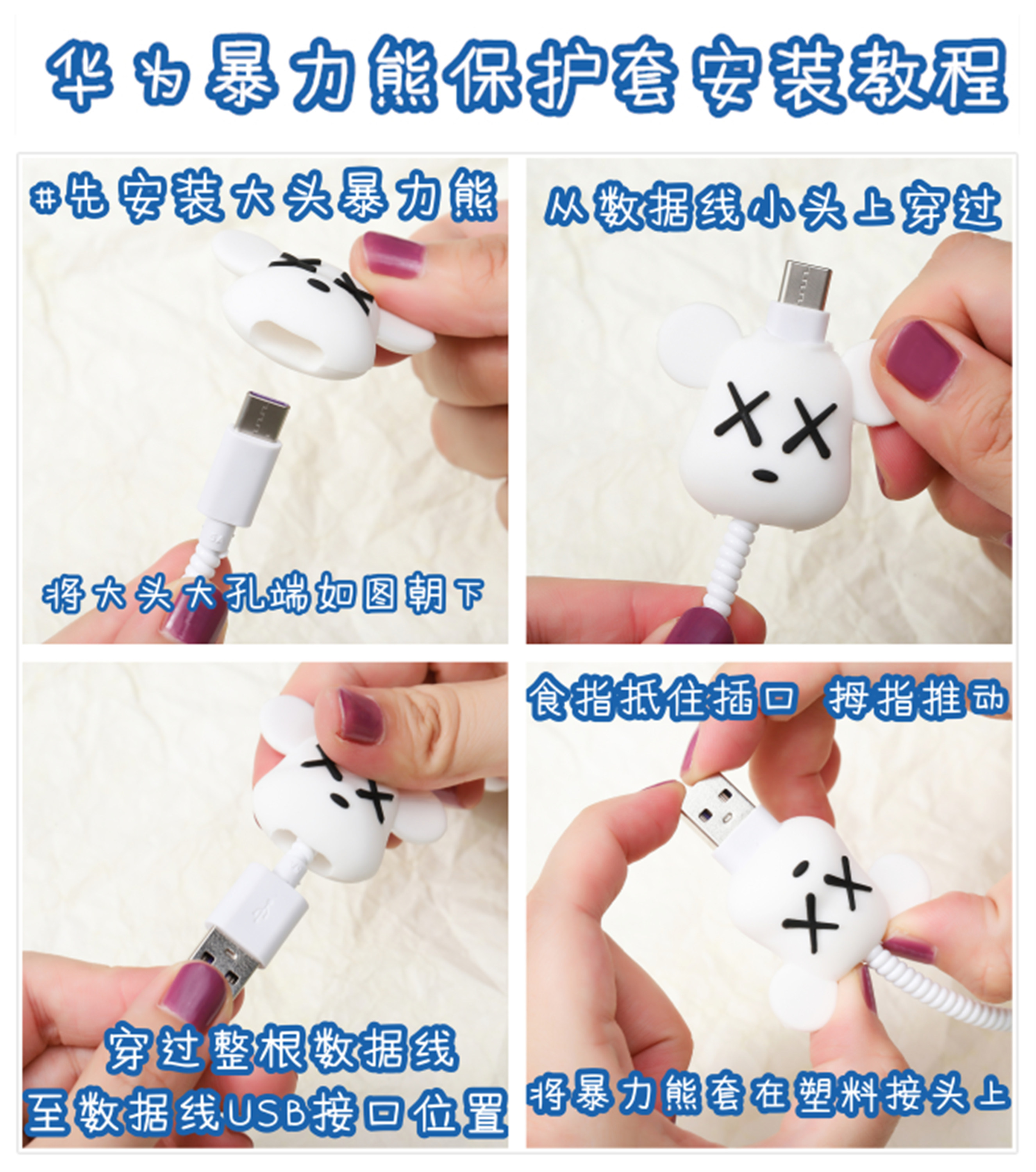 华为暴力熊保护套安装教程

#先安装大头暴力熊

将大头大孔端如图朝下

从数据线小头上穿过

穿过整根数据线
至数据线USB接口位置

食指抵住插口 拇指推动

将暴力熊套在塑料接头上