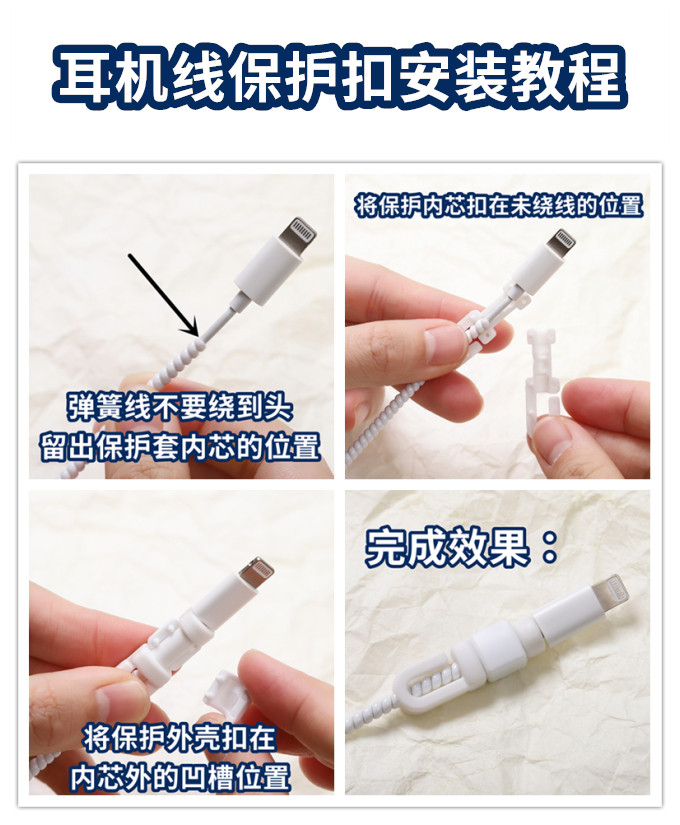 耳机线保护扣安装教程

弹簧线不要绕到头
留出保护套内芯的位置

将保护内芯扣在未绕线的位置

将保护外壳扣在
内芯外的凹槽位置

完成效果：