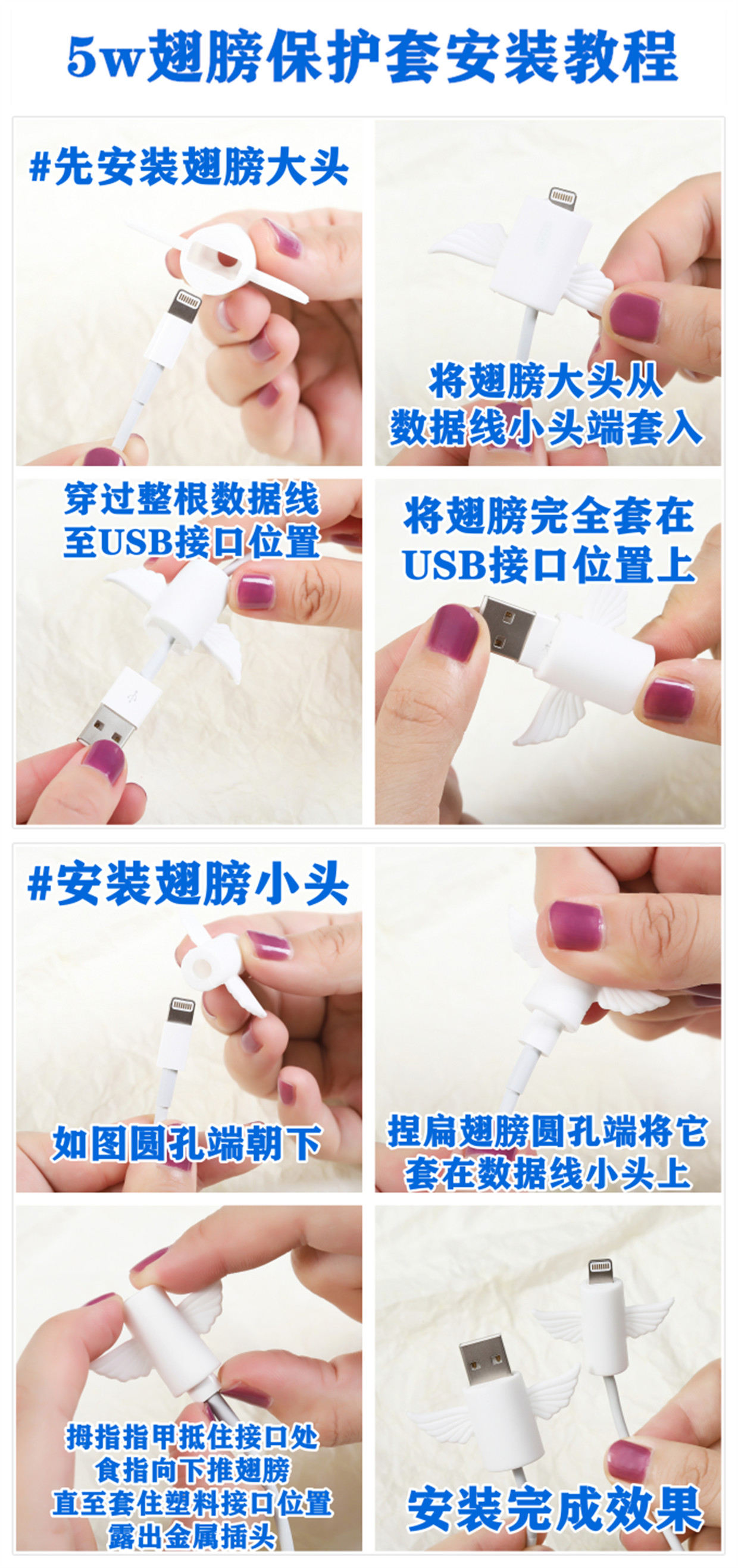 5w翅膀保护套安装教程

#先安装翅膀大头

将翅膀大头从数据线小头端套入

穿过整根数据线至USB接口位置

将翅膀完全套在USB接口位置上

#安装翅膀小头

如图圆孔端朝下

捏扁翅膀圆孔端将它套在数据线小头上

拇指指甲抵住接口处
食指向下推翅膀
直至套住塑料接口位置
露出金属插头

安装完成效果