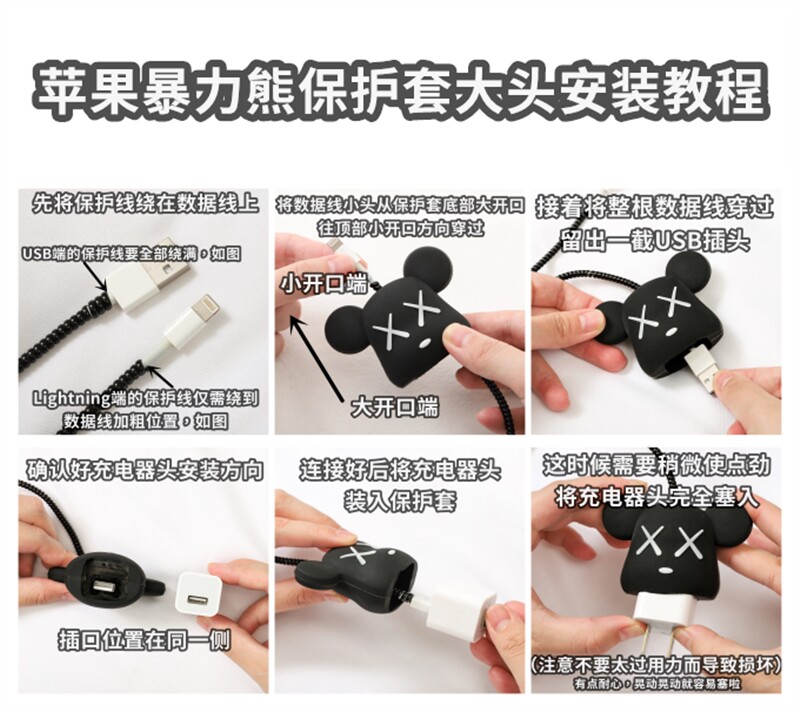 苹果暴力熊保护套大头安装教程

先将保护线绕在数据线上

USB端的保护线要全部绕满，如图

Lightning端的保护线仅需绕到数据线加粗位置，如图

将数据线小头从保护套底部大开口往顶部小开口方向穿过

小开口端

大开口端

接着将整根数据线穿过留出一截USB插头

确认好充电器头安装方向

插口位置在同一侧

连接好后将充电器头装入保护套

这时候需要稍微使点劲将充电器头完全塞入

(注意不要太过用力而导致损坏)

有点耐心，晃动晃动就容易塞啦