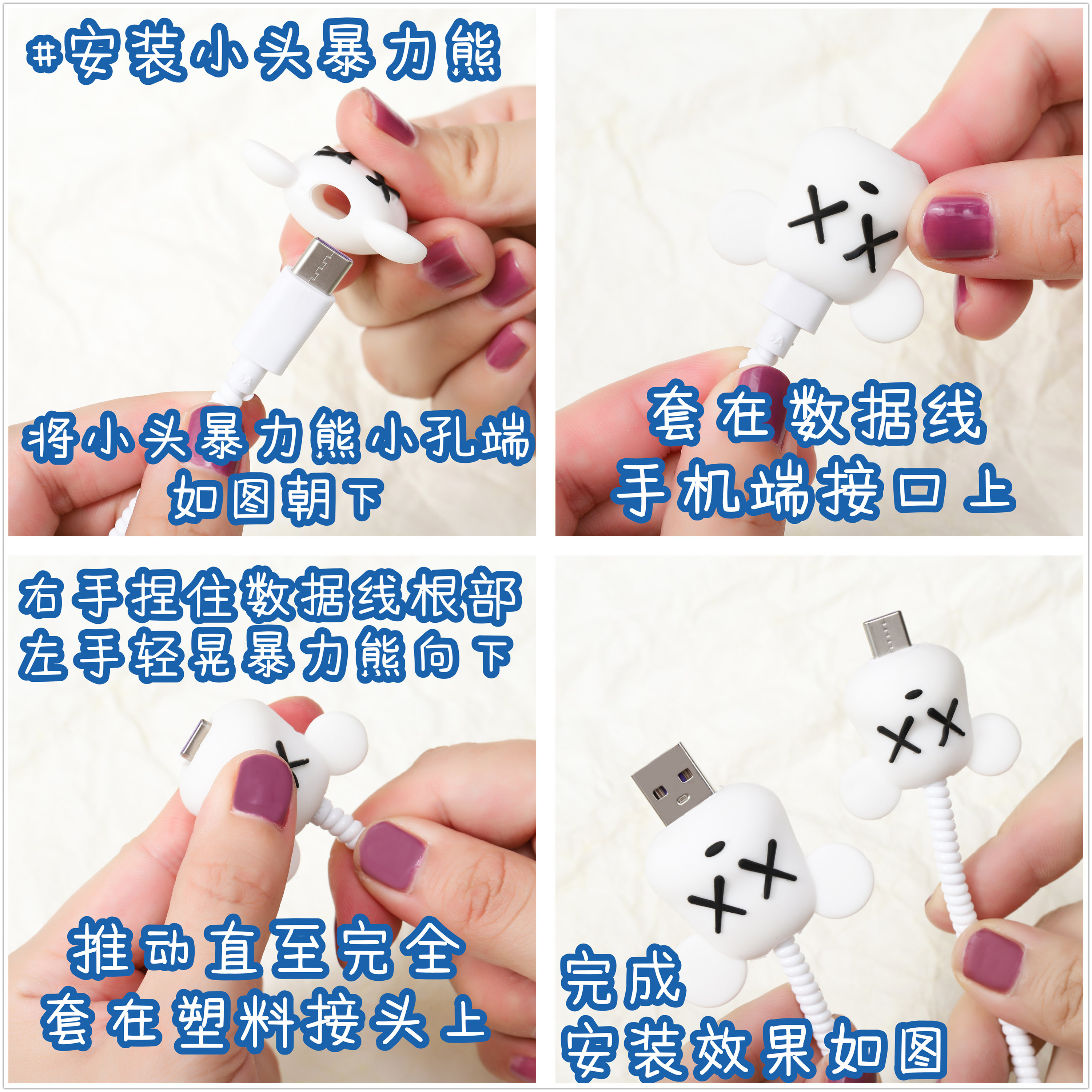 #安装小头暴力熊

将小头暴力熊小孔端
如图朝下

套在数据线
手机端接口上

右手捏住数据线根部
左手轻晃暴力熊向下

推动直至完全
套在塑料接头上

完成
安装效果如图