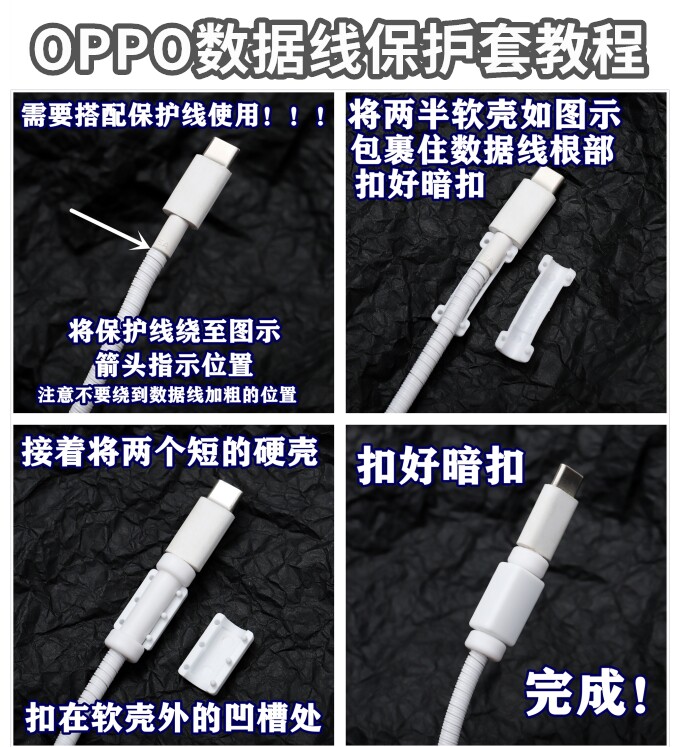 OPPO数据线保护套教程

需要搭配保护线使用！！！

将保护线绕至图示
箭头指示位置
注意不要绕到数据线加粗的位置

将两半软壳如图示
包裹住数据线根部
扣好暗扣

接着将两个短的硬壳

扣在软壳外的凹槽处

扣好暗扣

完成！