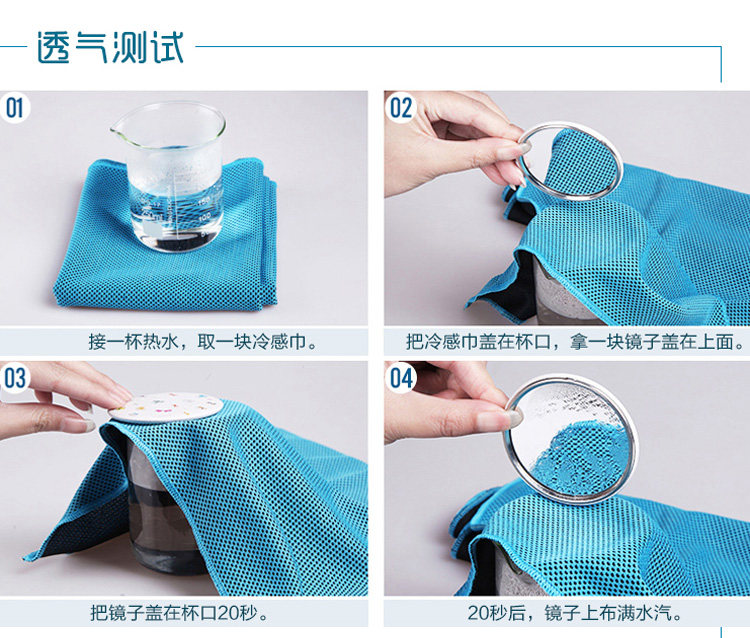 透气测试

01

接一杯热水，取一块冷感巾。

02

把冷感巾盖在杯口，拿一块镜子盖在上面。

03

把镜子盖在杯口20秒。

04

20秒后，镜子上布满水汽。