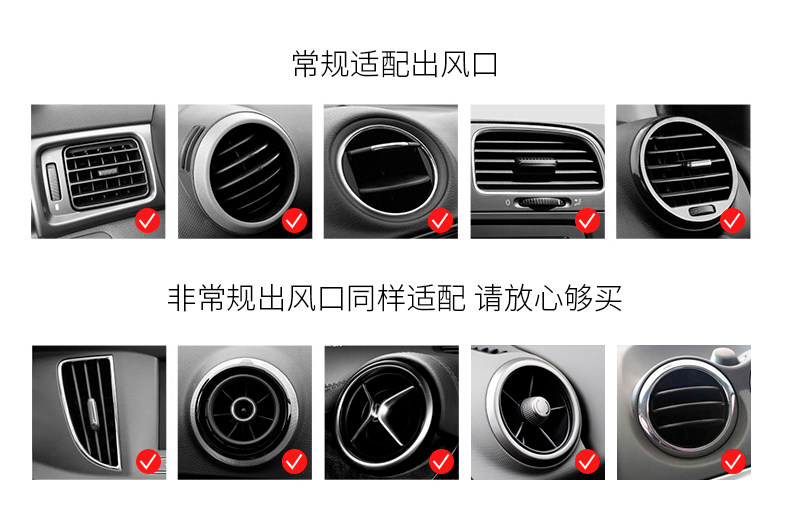 常规适配出风口

非常规出风口同样适配 请放心够买