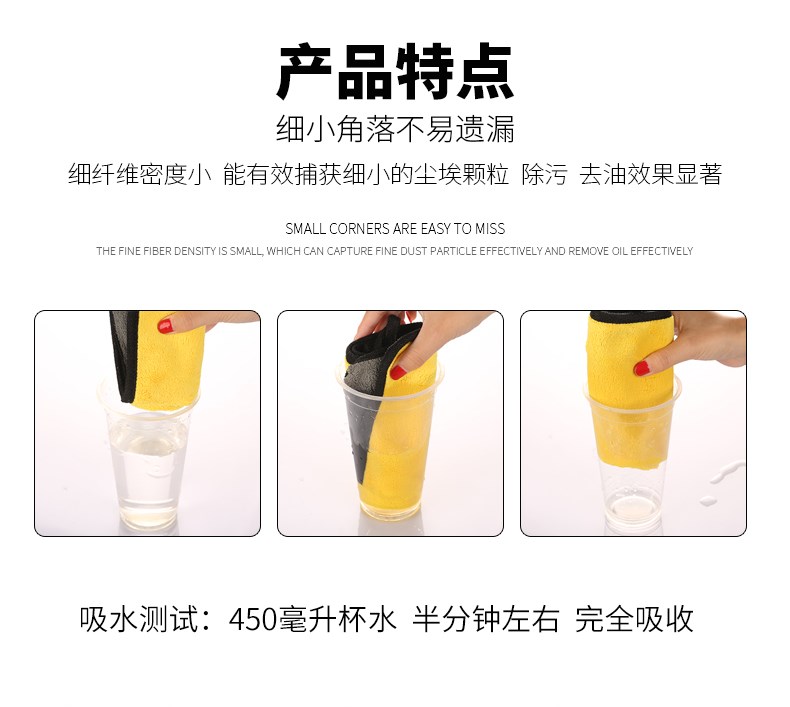 产品特点
细小角落不易遗漏
细纤维密度小 能有效捕获细小的尘埃颗粒 除污 去油效果显著

SMALL CORNERS ARE EASY TO MISS
THE FINE FIBER DENSITY IS SMALL, WHICH CAN CAPTURE FINE DUST PARTICLE EFFECTIVELY AND REMOVE OIL EFFECTIVELY

吸水测试：450毫升杯水 半分钟左右 完全吸收