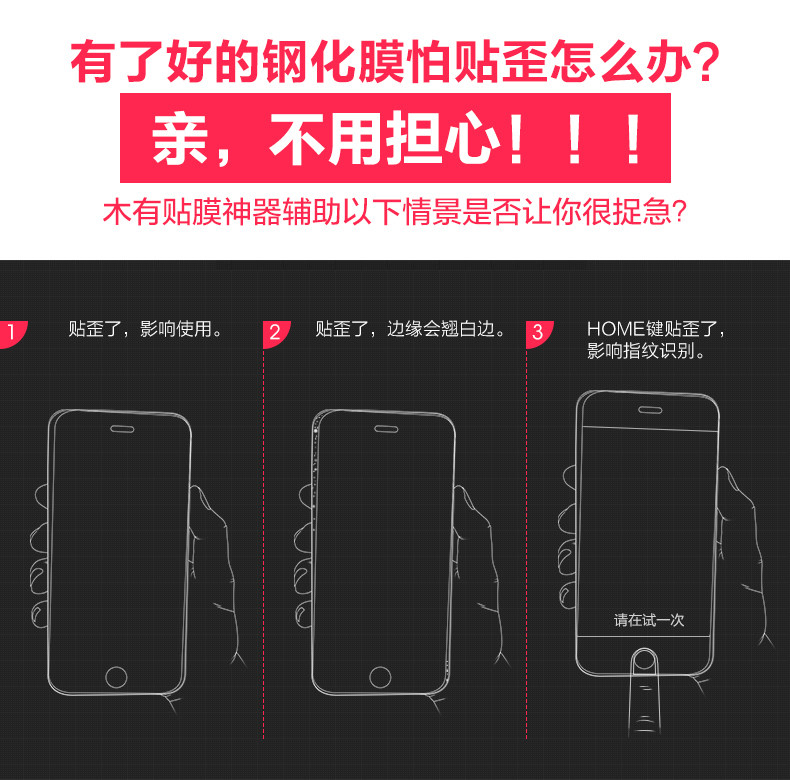 有了好的钢化膜怕贴歪怎么办?

亲，不用担心！！！

木有贴膜神器辅助以下情景是否让你很捉急?

1 贴歪了，影响使用。

2 贴歪了，边缘会翘白边。

3 HOME键贴歪了，影响指纹识别。

请在试一次