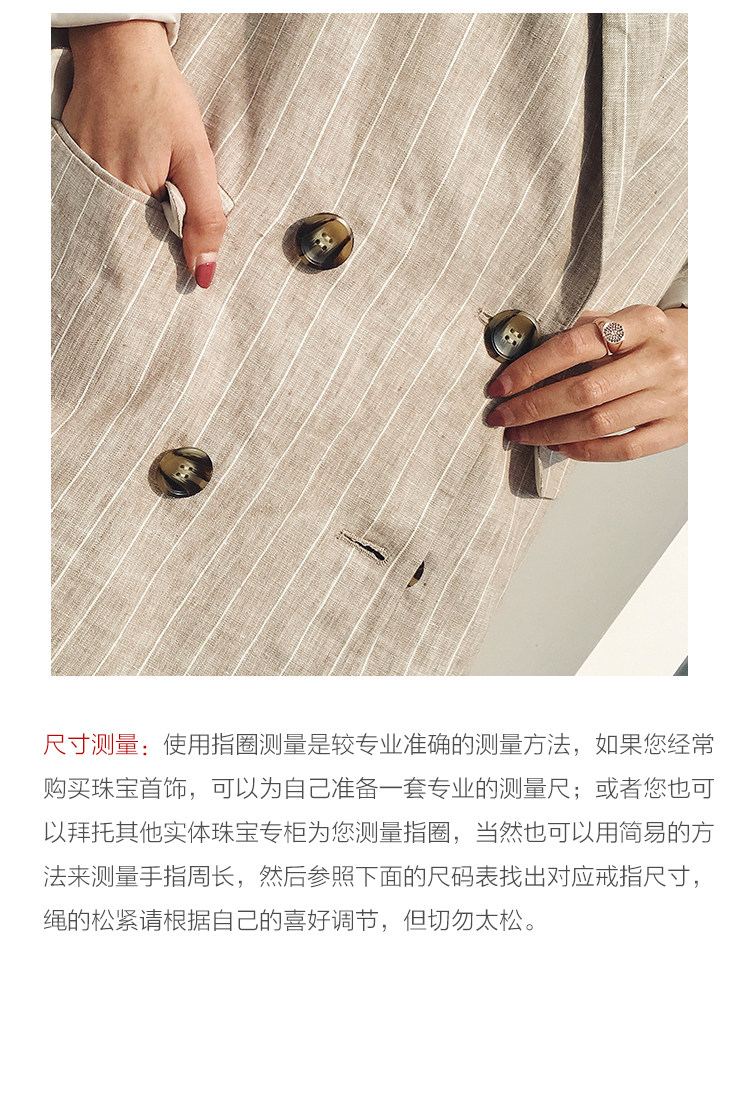 尺寸测量：使用指圈测量是较专业准确的测量方法，如果您经常购买珠宝首饰，可以为自己准备一套专业的测量尺；或者您也可以拜托其他实体珠宝专柜为您测量指圈，当然也可以用简易的方法来测量手指周长，然后参照下面的尺码表找出对应戒指尺寸，绳的松紧请根据自己的喜好调节，但切勿太松。